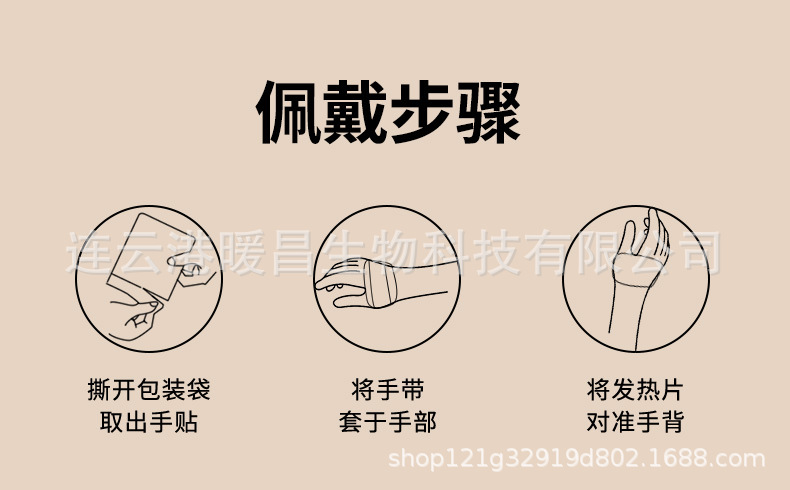 佩戴步骤

连云港暖昌生物科技有限公司

撕开包装袋
取出手贴

将手带
套于手部

将发热片
对准手背

shop121g32919d802.1688.com