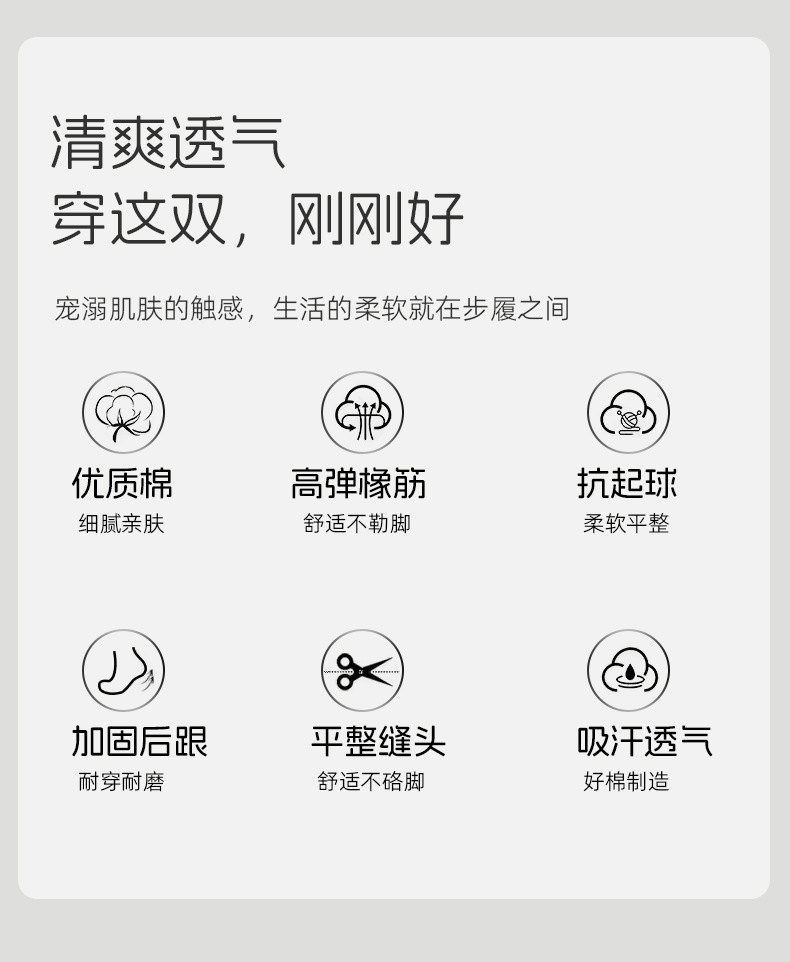 清爽透气
穿这双，刚刚好

宠溺肌肤的触感，生活的柔软就在步履之间

优质棉
细腻亲肤

高弹橡筋
舒适不勒脚

抗起球
柔软平整

加固后跟
耐穿耐磨

平整缝头
舒适不硌脚

吸汗透气
好棉制造