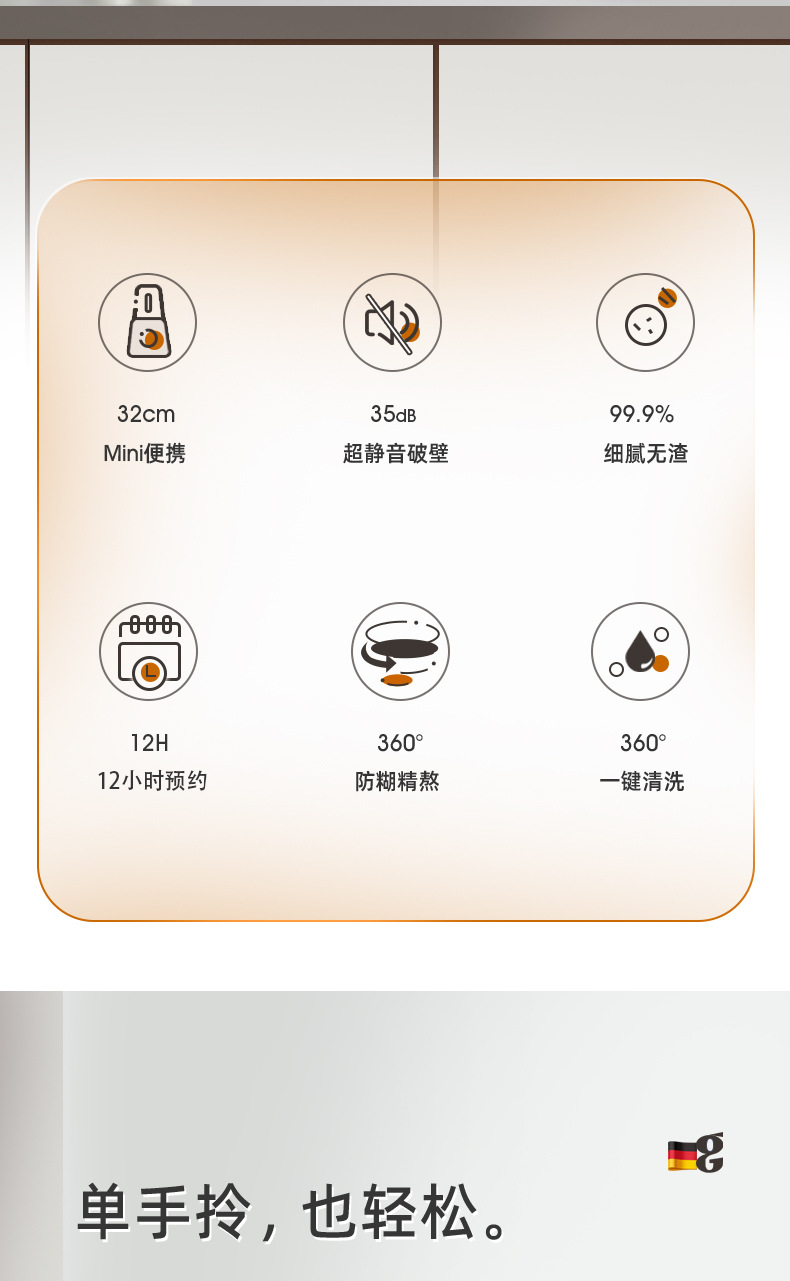 32cm
Mini便携

35dB
超静音破壁

99.9%
细腻无渣

12H
12小时预约

360°
防糊精熬

360°
一键清洗

单手拎，也轻松。