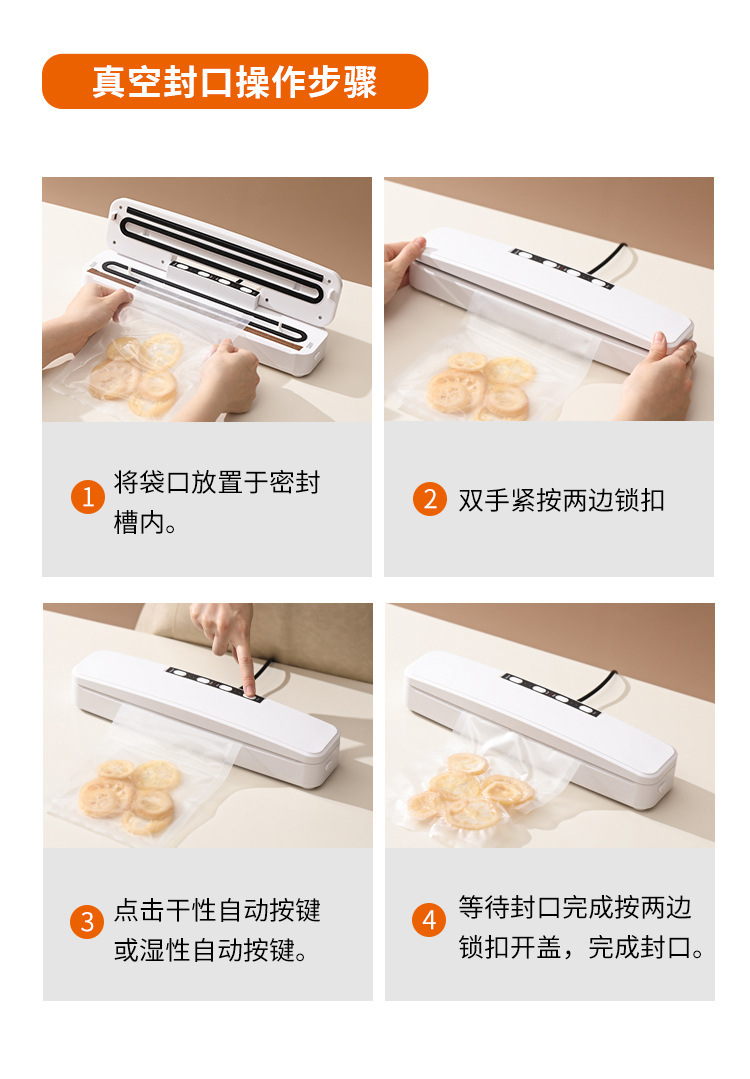 真空封口操作步骤

1 将袋口放置于密封槽内。

2 双手紧按两边锁扣

3 点击干性自动按键或湿性自动按键。

4 等待封口完成按两边锁扣开盖，完成封口。