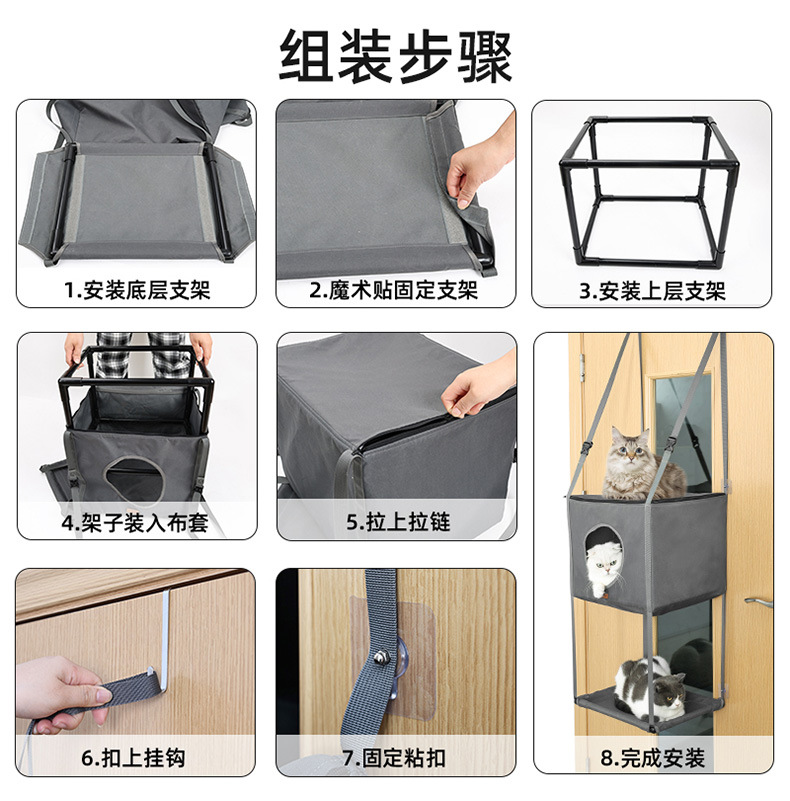 组装步骤

1.安装底层支架

2.魔术贴固定支架

3.安装上层支架

4.架子装入布套

5.拉上拉链

6.扣上挂钩

7.固定粘扣

8.完成安装