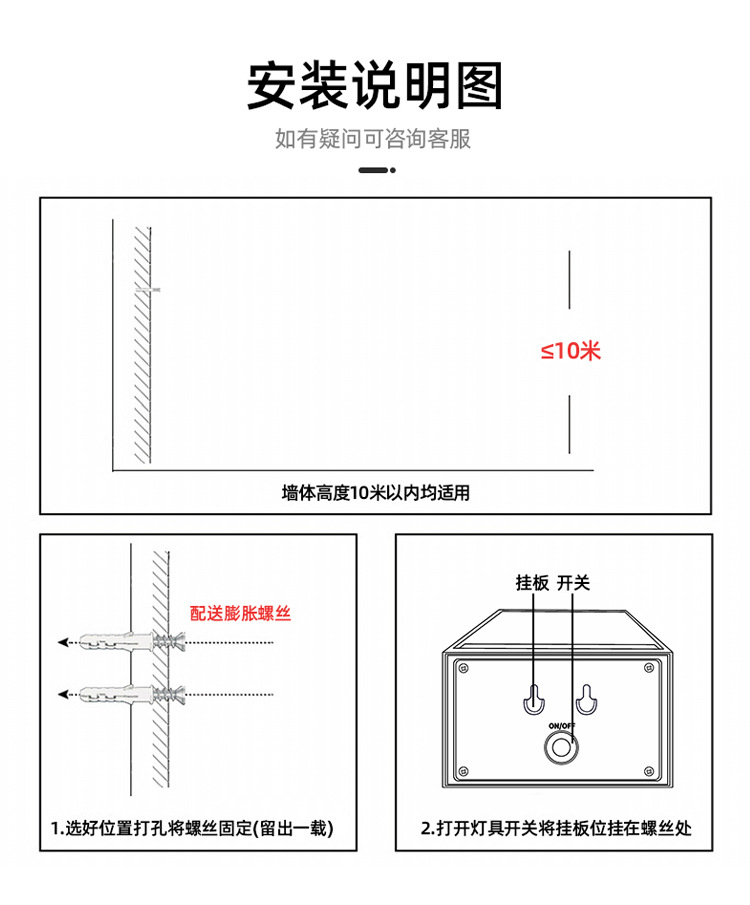 安装说明图
如有疑问可咨询客服

≤10米

墙体高度10米以内均适用

配送膨胀螺丝

1.选好位置打孔将螺丝固定(留出一截)

挂板 开关

ON/OFF

2.打开灯具开关将挂板位挂在螺丝处