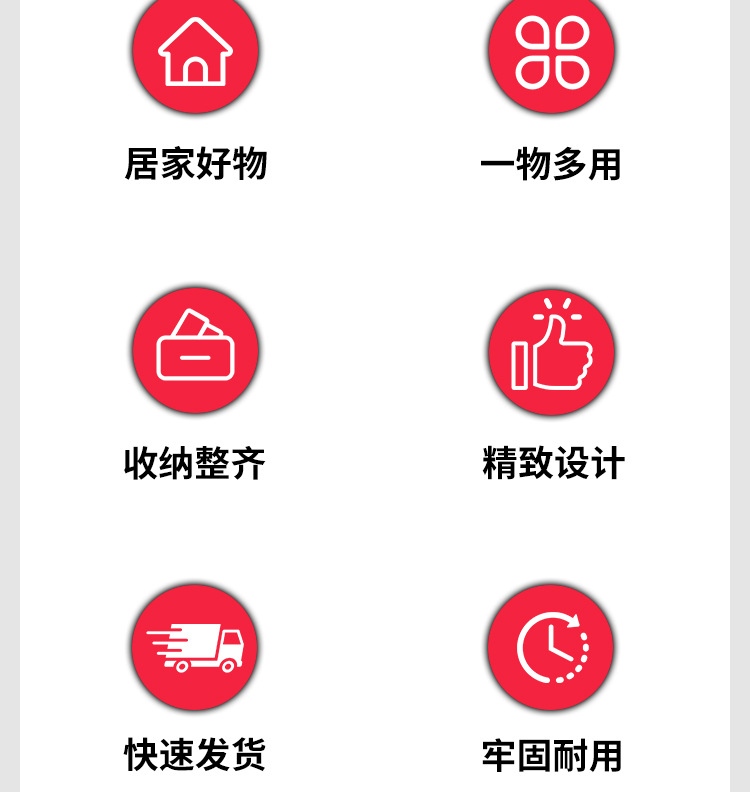 居家好物

一物多用

收纳整齐

精致设计

快速发货

牢固耐用