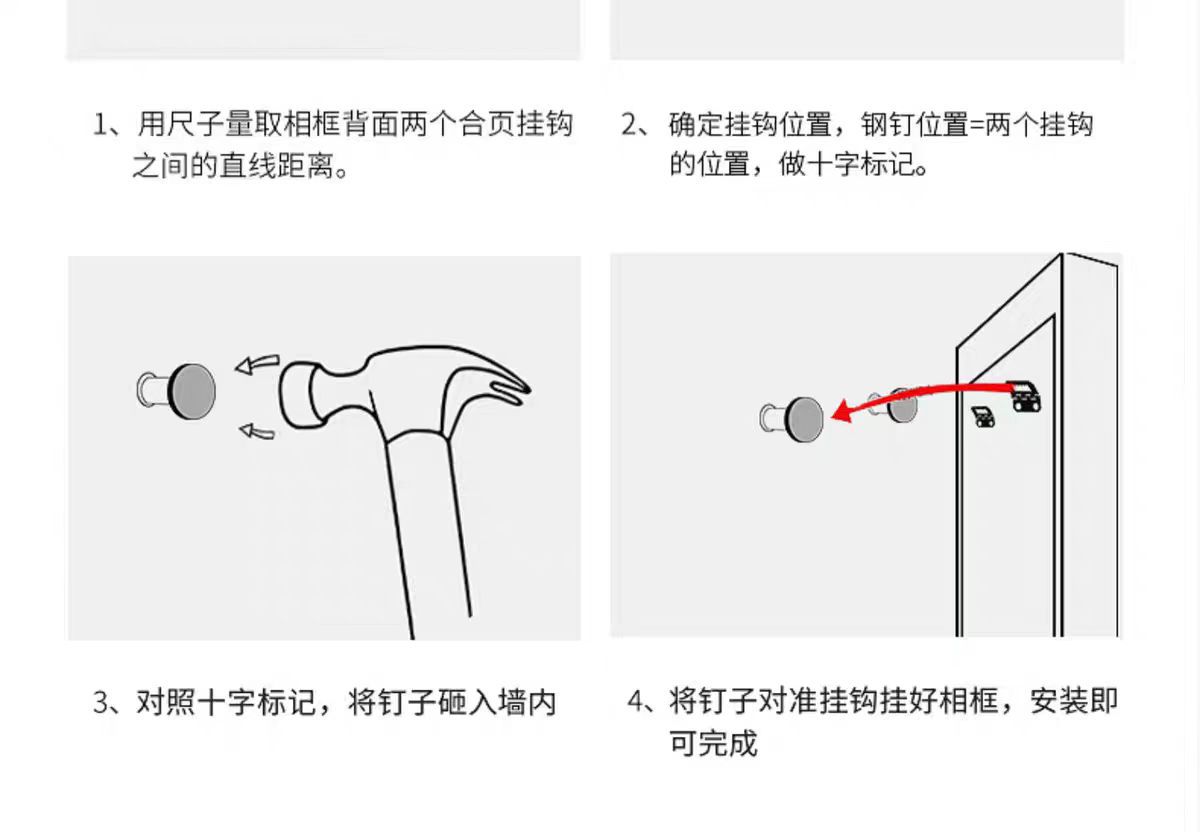 1、用尺子量取相框背面两个合页挂钩之间的直线距离。

2、确定挂钩位置，钢钉位置=两个挂钩的位置，做十字标记。

3、对照十字标记，将钉子砸入墙内

4、将钉子对准挂钩挂好相框，安装即可完成