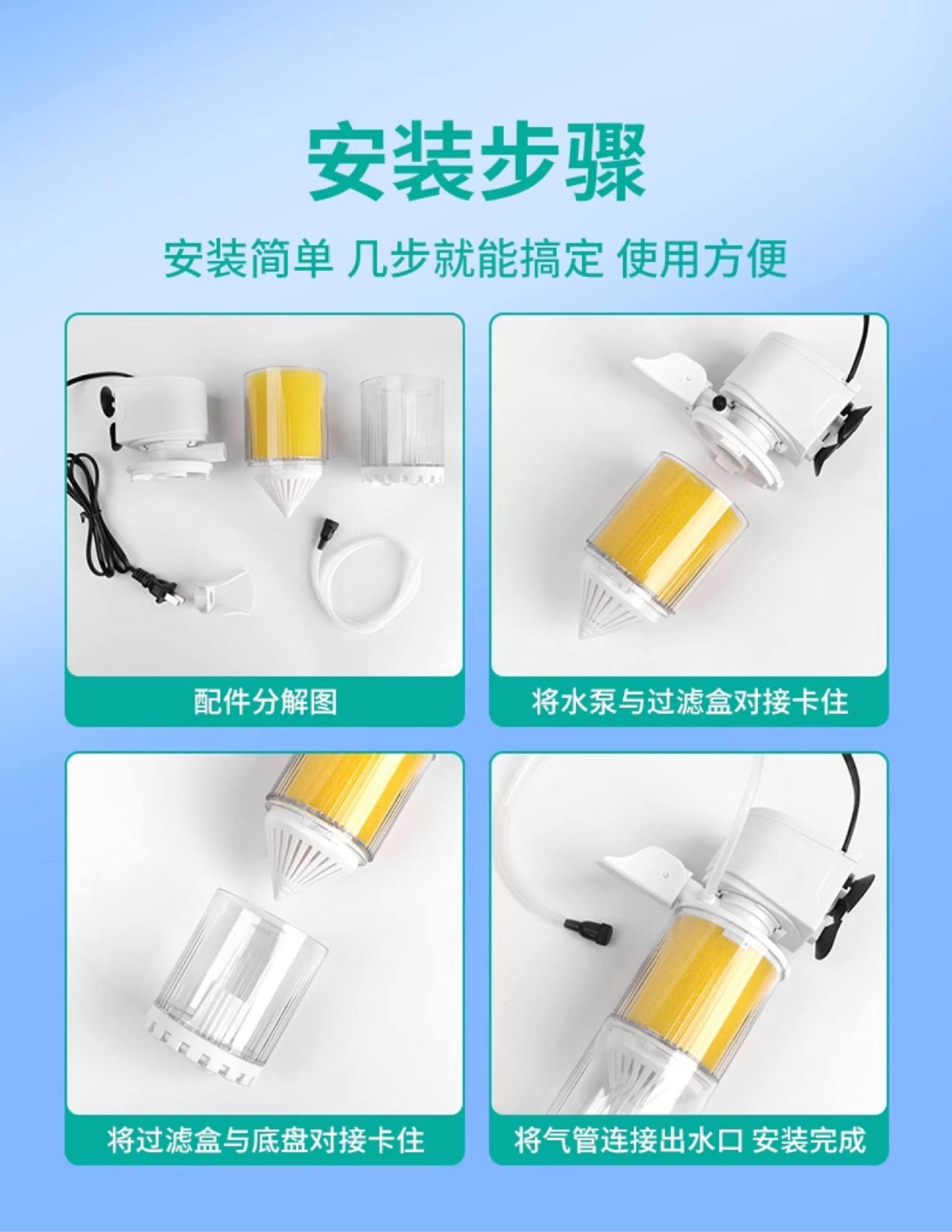 安装步骤

安装简单 几步就能搞定 使用方便

配件分解图

将水泵与过滤盒对接卡住

将过滤盒与底盘对接卡住

将气管连接出水口 安装完成