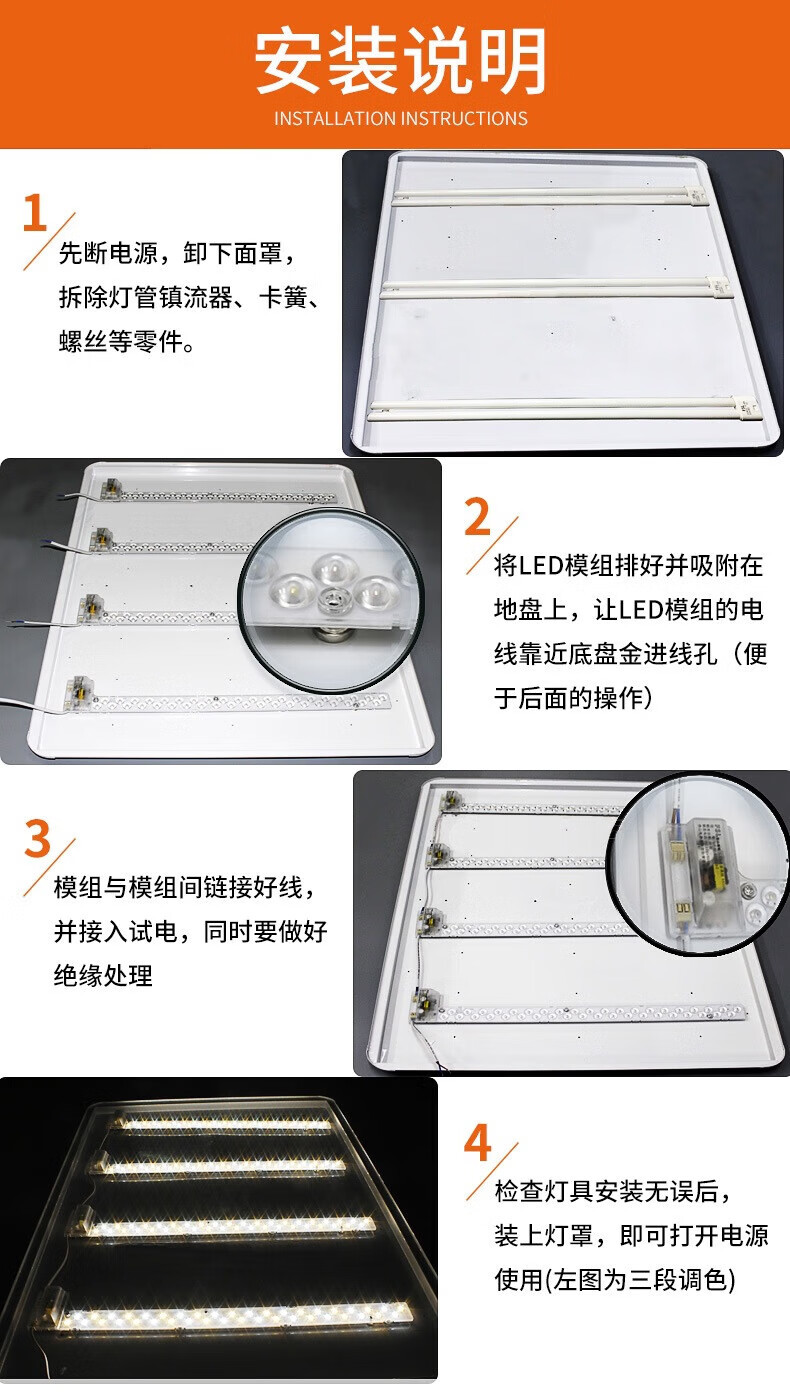 安装说明
INSTALLATION INSTRUCTIONS

1
先断电源，卸下面罩，拆除灯管镇流器、卡簧、螺丝等零件。

2
将LED模组排好并吸附在地盘上，让LED模组的电线靠近底盘金进线孔（便于后面的操作）

3
模组与模组间链接好线，并接入试电，同时要做好绝缘处理

4
检查灯具安装无误后，装上灯罩，即可打开电源使用(左图为三段调色)