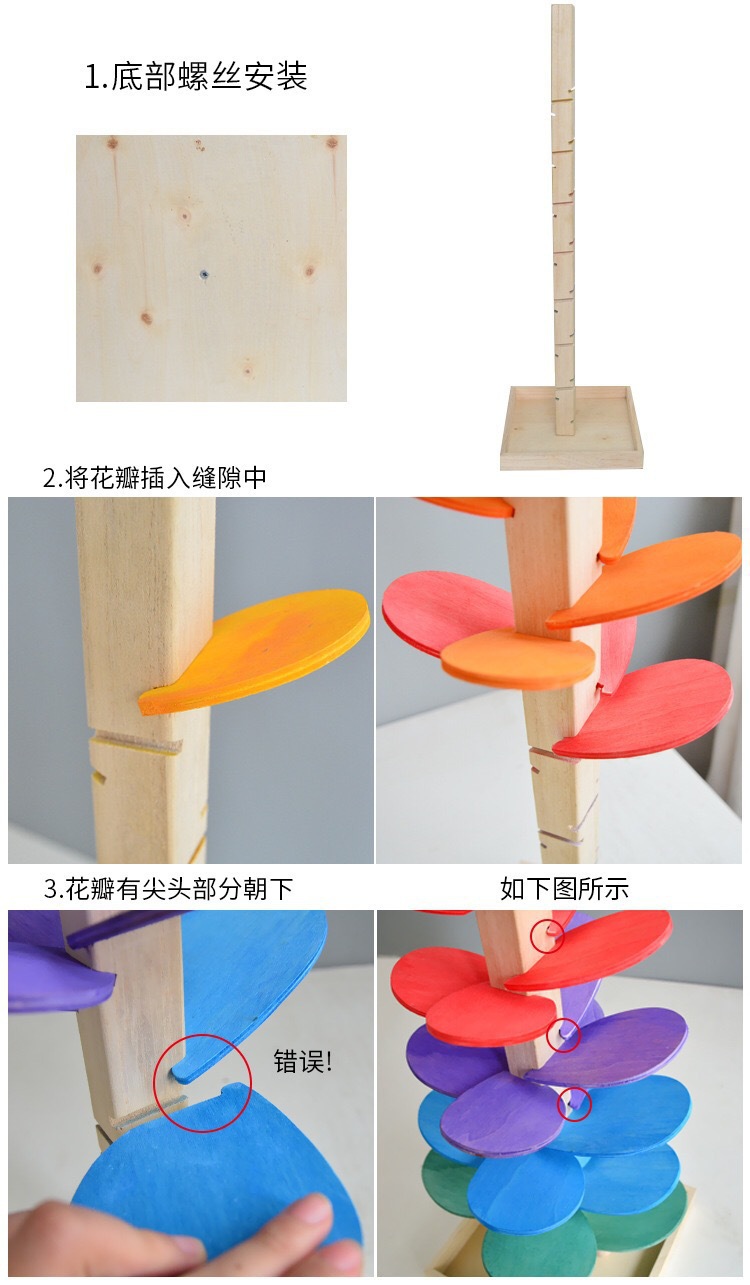 1.底部螺丝安装

2.将花瓣插入缝隙中

3.花瓣有尖头部分朝下

如下图所示

错误!