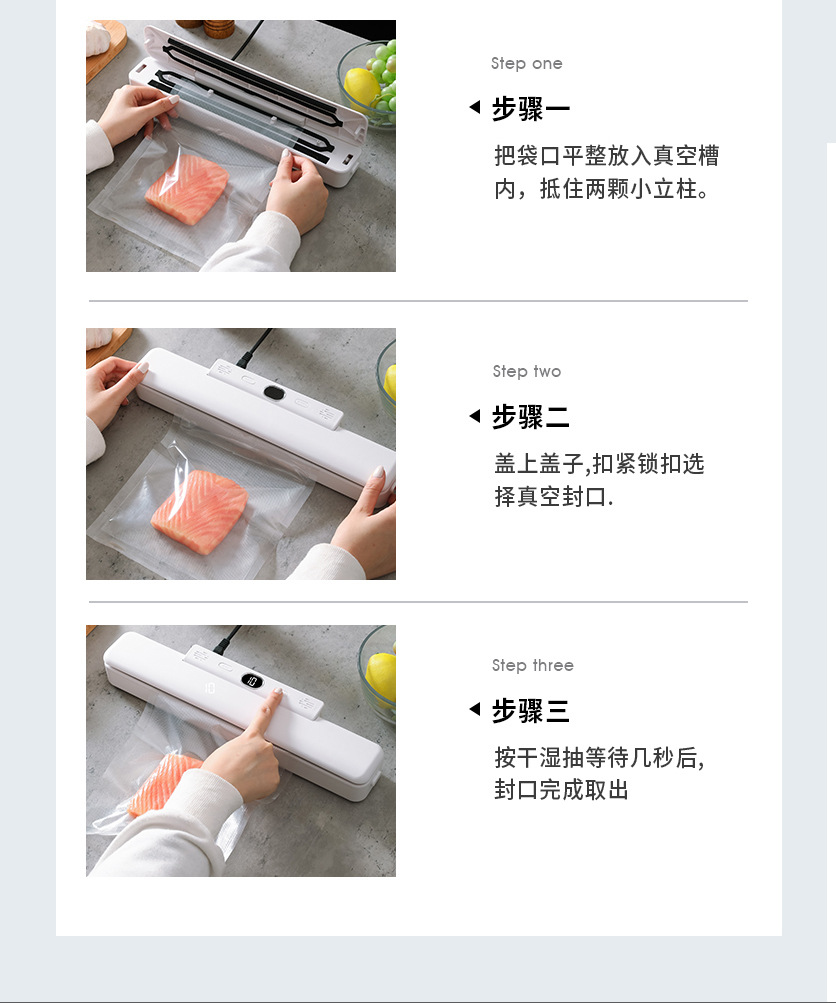 Step one

步骤一

把袋口平整放入真空槽内，抵住两颗小立柱。

Step two

步骤二

盖上盖子,扣紧锁扣选择真空封口.

Step three

步骤三

按干湿抽等待几秒后,封口完成取出