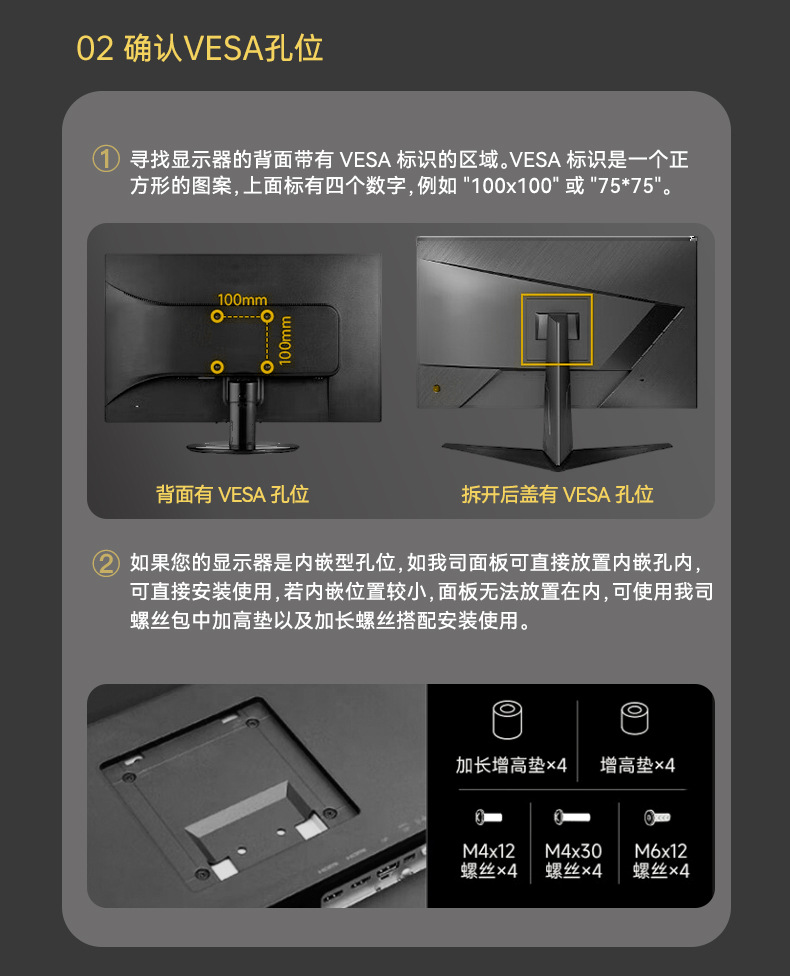 02 确认VESA孔位

① 寻找显示器的背面带有 VESA 标识的区域。VESA 标识是一个正方形的图案，上面标有四个数字，例如 "100x100" 或 "75*75"。

100mm

100mm

背面有 VESA 孔位

拆开后盖有 VESA 孔位

② 如果您的显示器是内嵌型孔位，如我司面板可直接放置内嵌孔内，可直接安装使用，若内嵌位置较小，面板无法放置在内，可使用我司螺丝包中加高垫以及加长螺丝搭配安装使用。

加长增高垫×4

增高垫×4

M4x12
螺丝×4

M4x30
螺丝×4

M6x12
螺丝×4