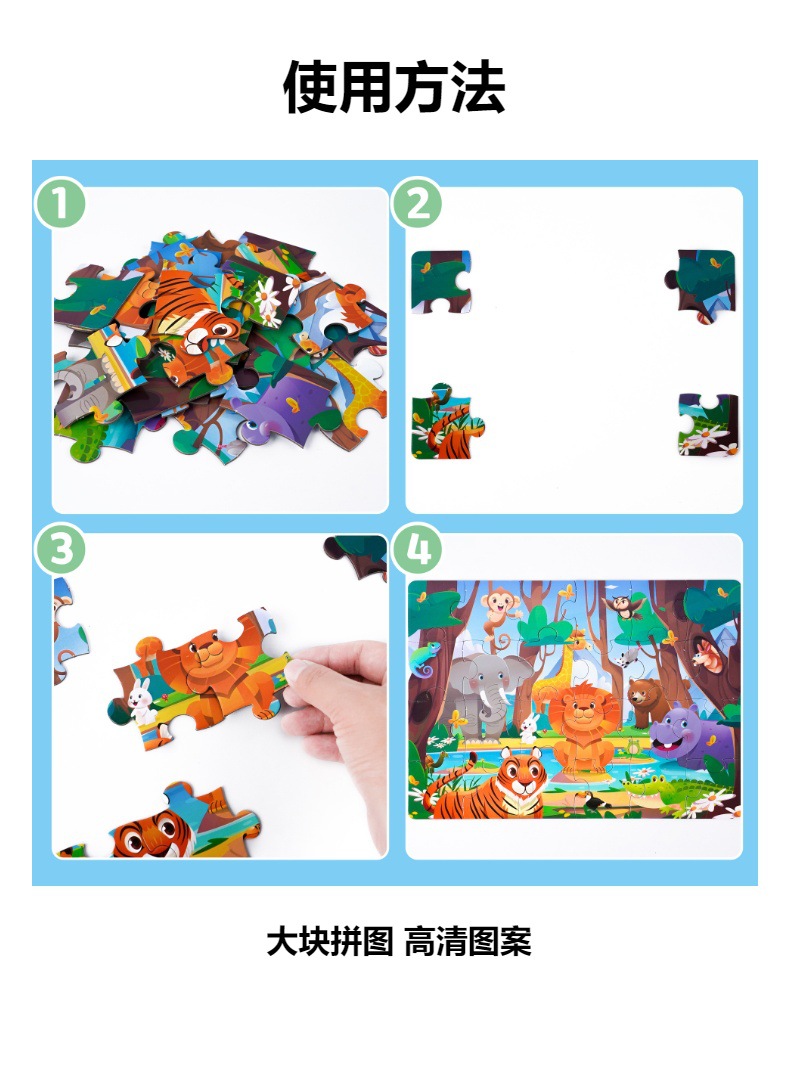 使用方法

1

2

3

4

大块拼图 高清图案