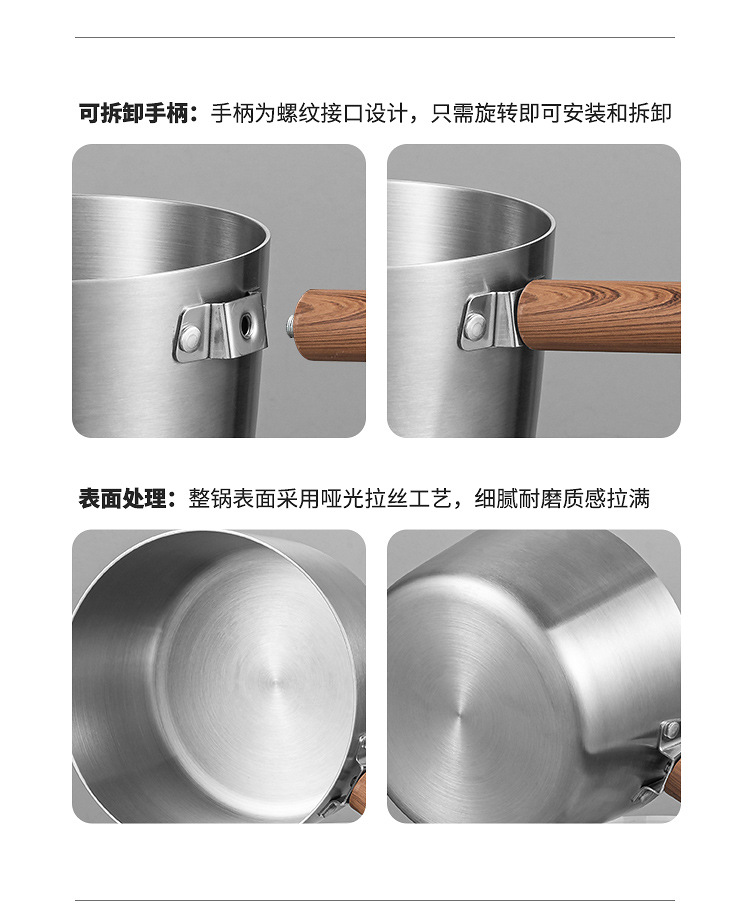 可拆卸手柄：手柄为螺纹接口设计，只需旋转即可安装和拆卸

表面处理：整锅表面采用哑光拉丝工艺，细腻耐磨质感拉满