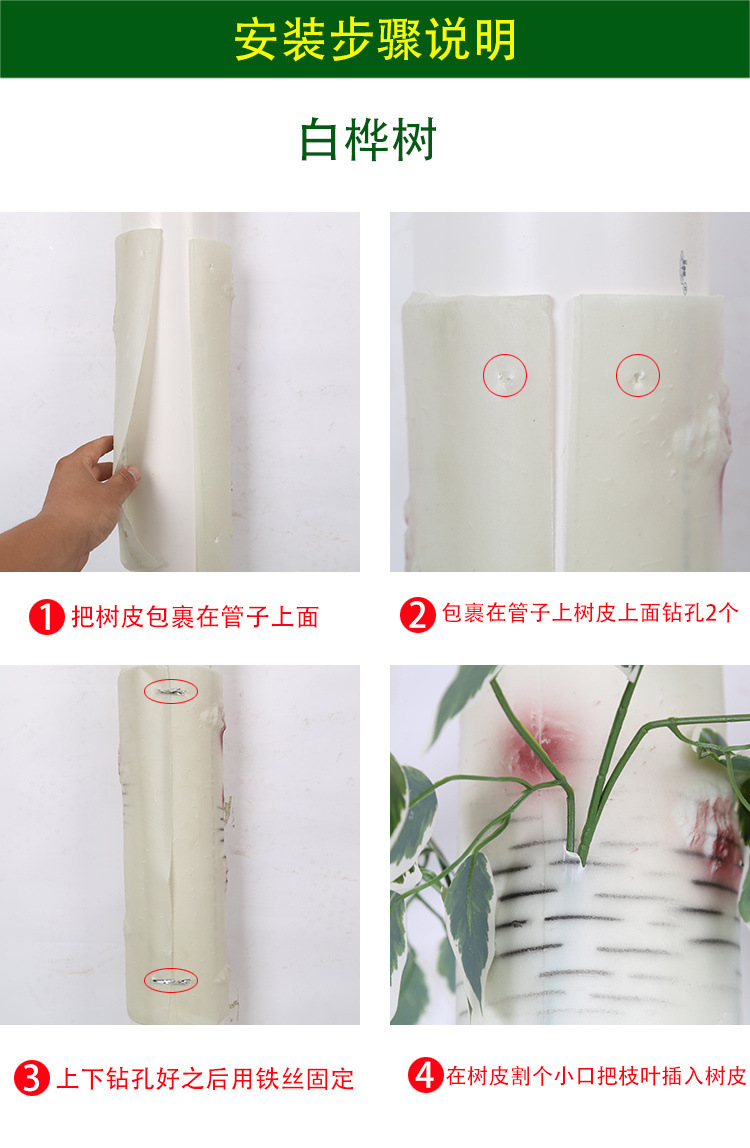 安装步骤说明

白桦树

1 把树皮包裹在管子上面

2 包裹在管子上树皮上面钻孔2个

3 上下钻孔好之后用铁丝固定

4 在树皮割个小口把枝叶插入树皮