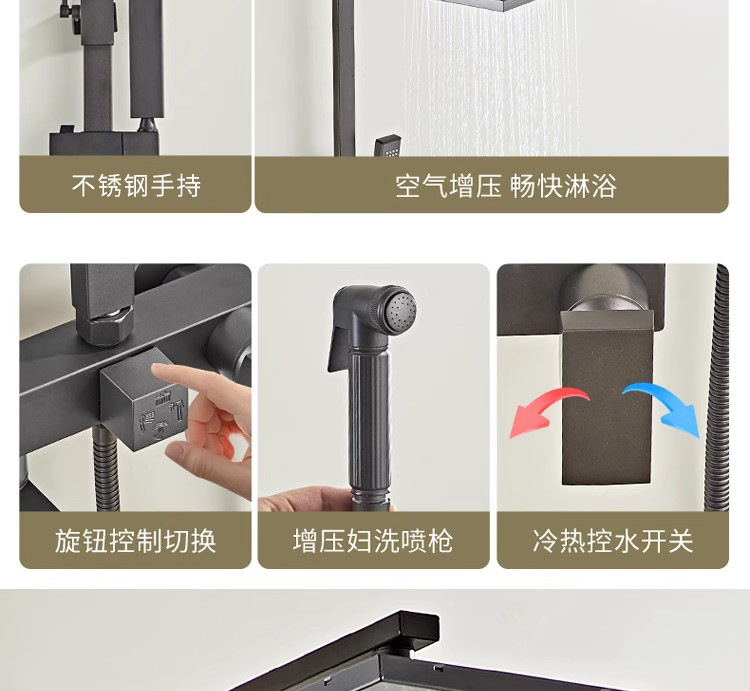 不锈钢手持

空气增压 畅快淋浴

旋钮控制切换

增压妇洗喷枪

冷热控水开关