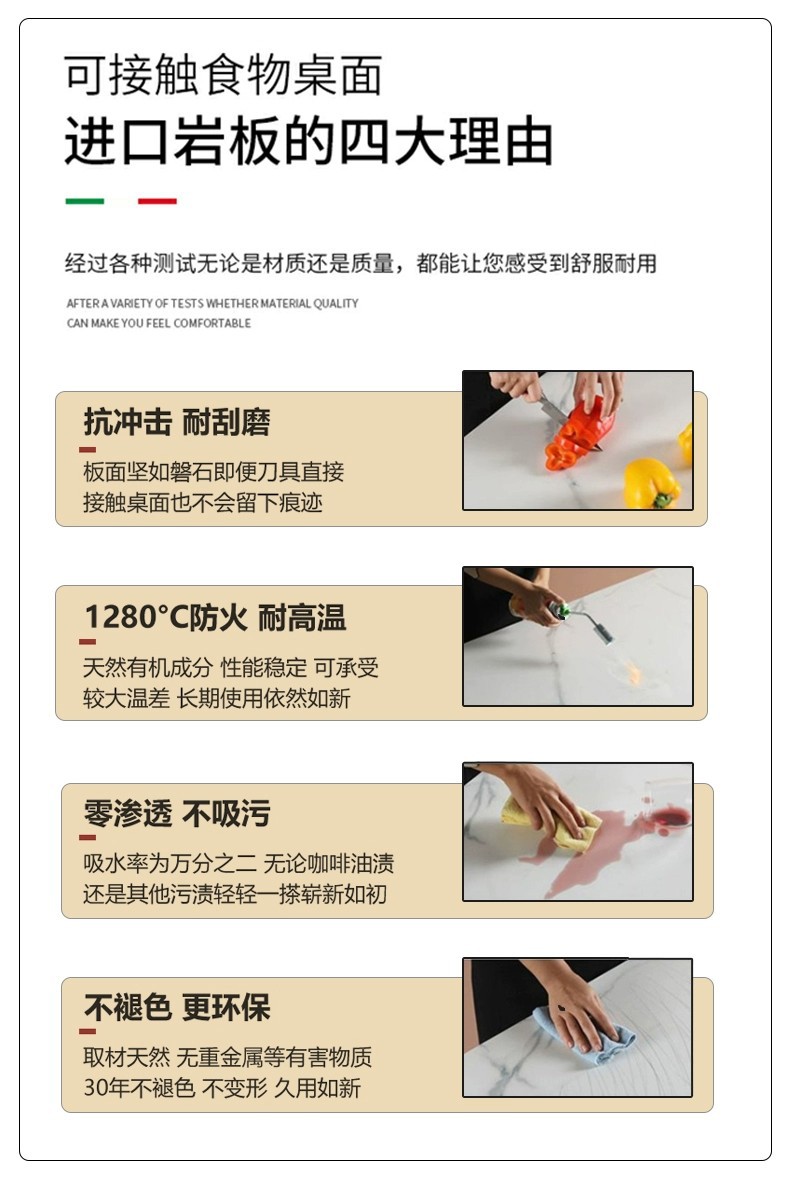 可接触食物桌面
进口岩板的四大理由

经过各种测试无论是材质还是质量，都能让您感受到舒服耐用

AFTER A VARIETY OF TESTS WHETHER MATERIAL QUALITY CAN MAKE YOU FEEL COMFORTABLE

抗冲击 耐刮磨
板面坚如磐石即便刀具直接接触桌面也不会留下痕迹

1280°C防火 耐高温
天然有机成分 性能稳定 可承受较大温差 长期使用依然如新

零渗透 不吸污
吸水率为万分之二 无论咖啡油渍还是其他污渍轻轻一搽崭新如初

不褪色 更环保
取材天然 无重金属等有害物质 30年不褪色 不变形 久用如新