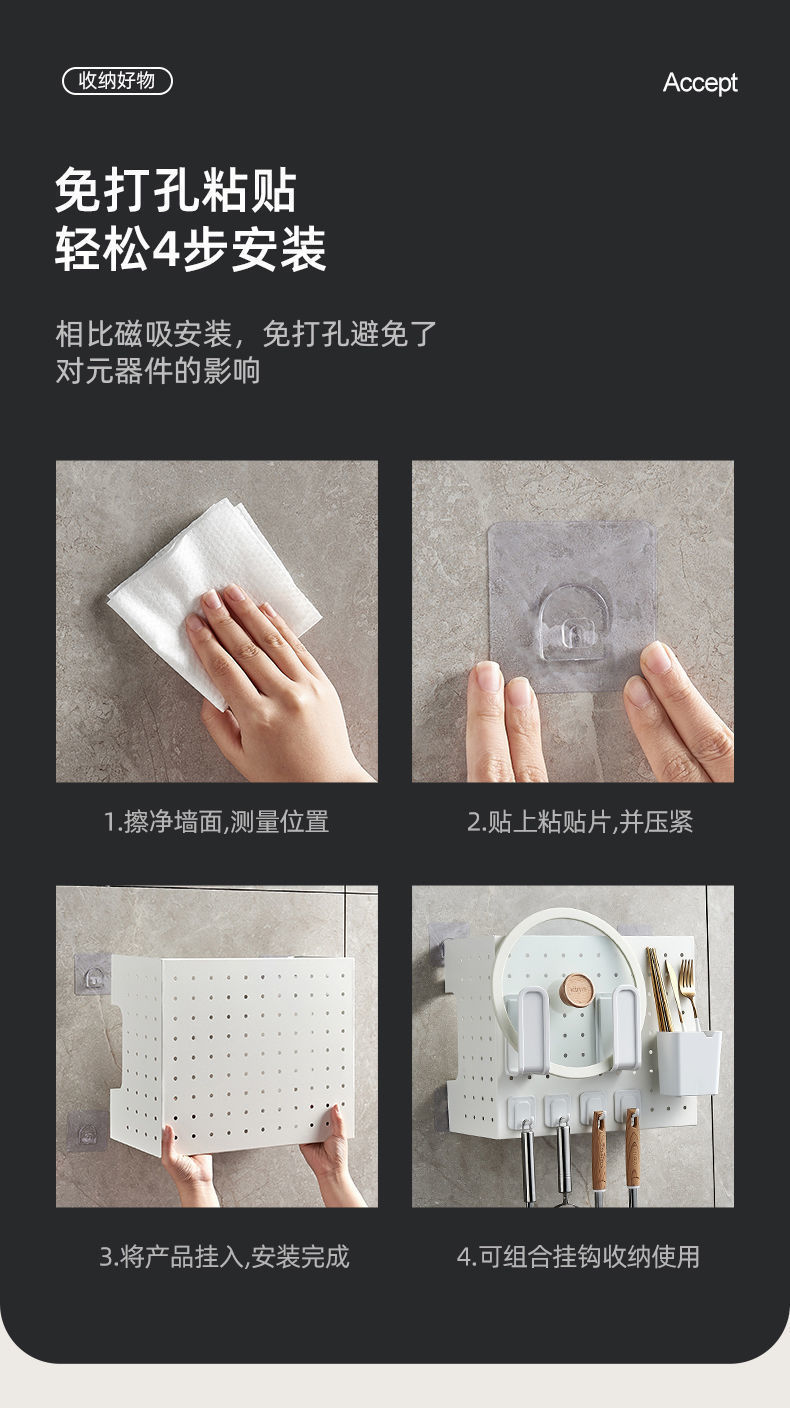 收纳好物

Accept

免打孔粘贴
轻松4步安装

相比磁吸安装，免打孔避免了对元器件的影响

1.擦净墙面,测量位置

2.贴上粘贴片,并压紧

3.将产品挂入,安装完成

4.可组合挂钩收纳使用