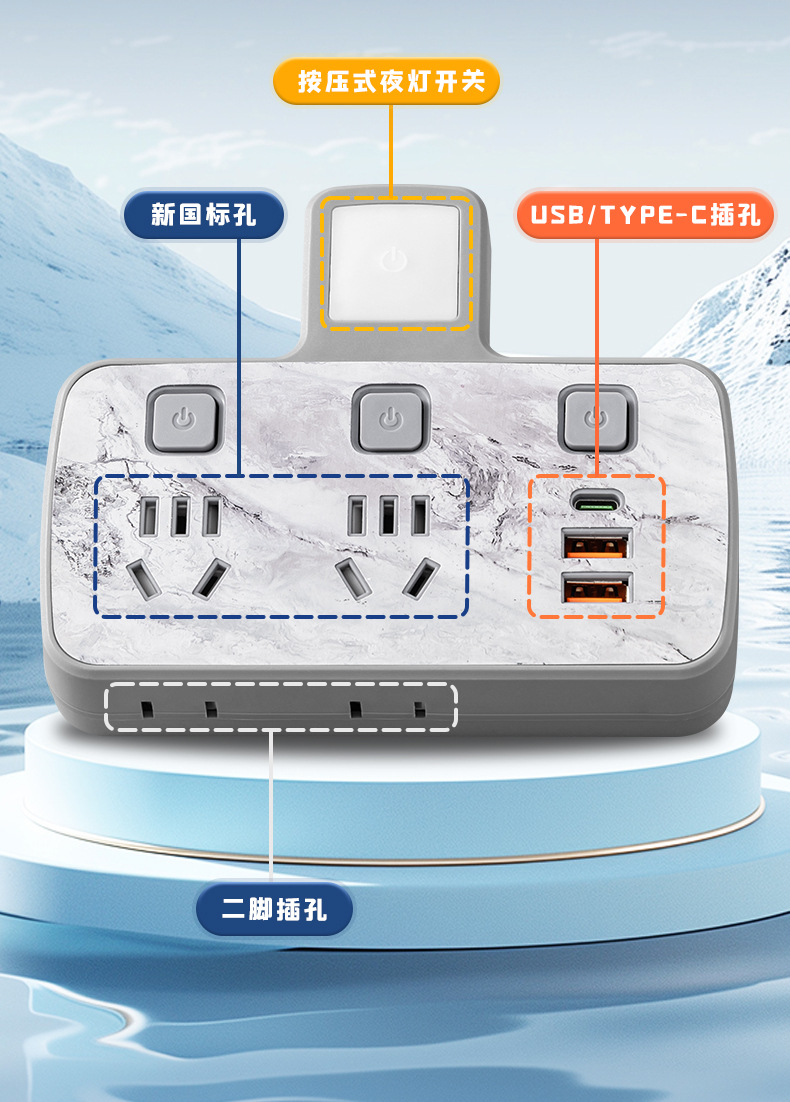 按压式夜灯开关

新国标孔

USB/TYPE-C插孔

二脚插孔