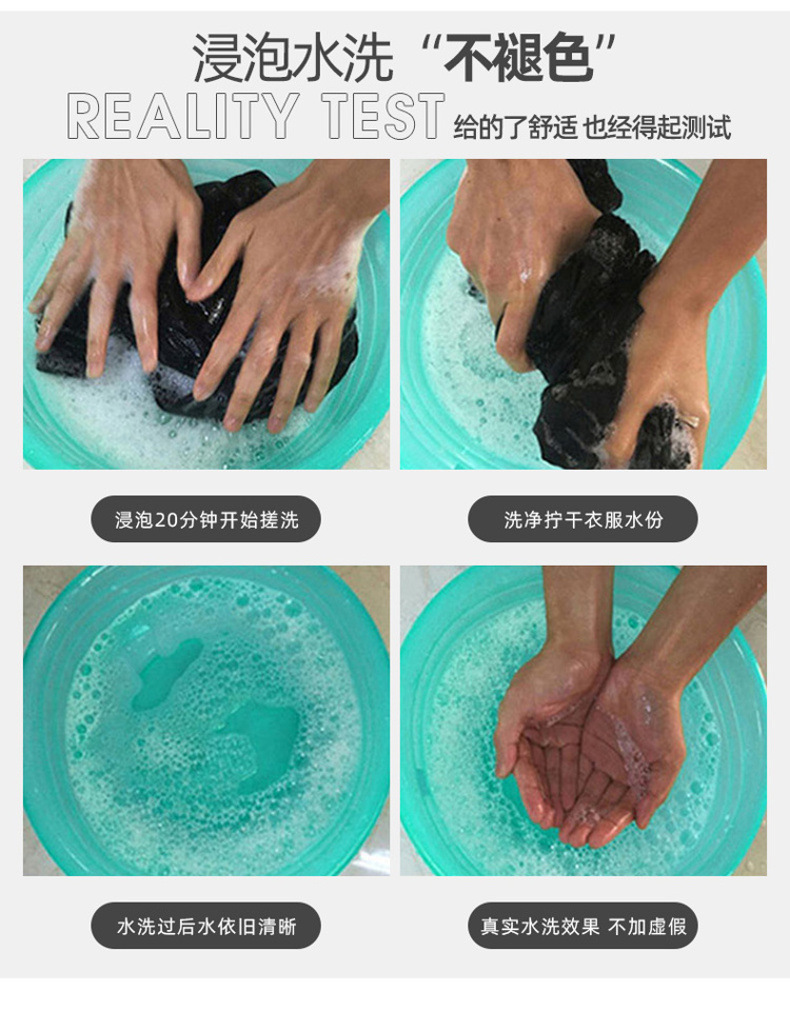 浸泡水洗“不褪色”

REALITY TEST 给的了舒适 也经得起测试

浸泡20分钟开始搓洗

洗净拧干衣服水份

水洗过后水依旧清晰

真实水洗效果 不加虚假