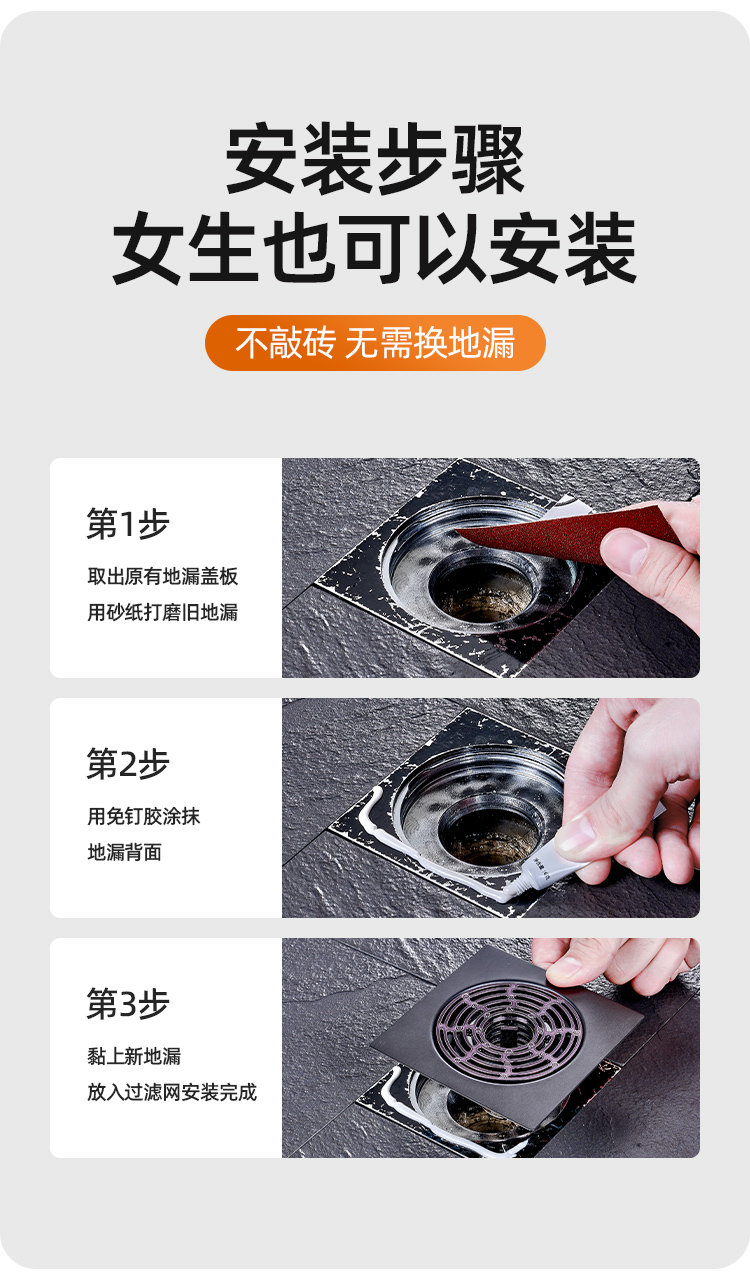 安装步骤
女生也可以安装

不敲砖 无需换地漏

第1步
取出原有地漏盖板
用砂纸打磨旧地漏

第2步
用免钉胶涂抹
地漏背面

第3步
黏上新地漏
放入过滤网安装完成