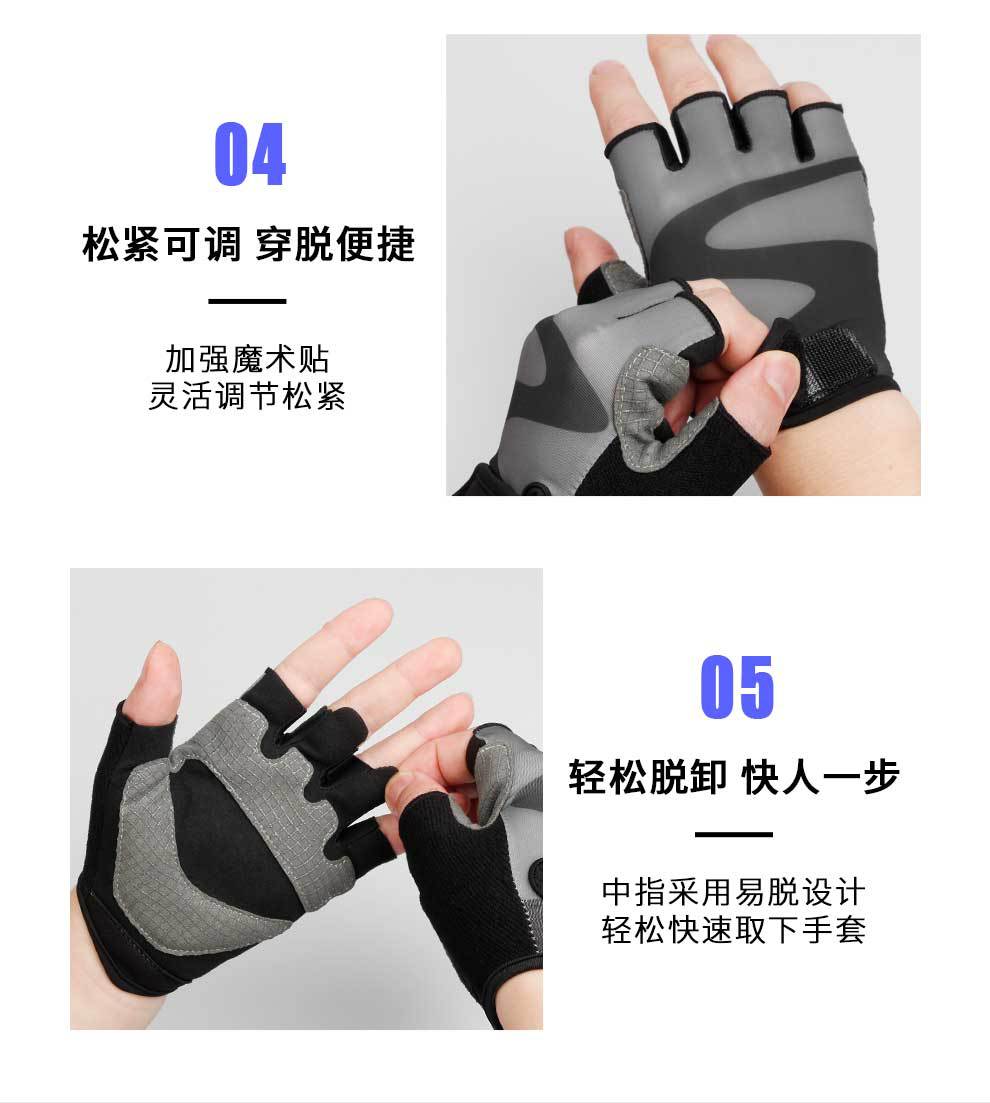 04

松紧可调 穿脱便捷

加强魔术贴
灵活调节松紧

05

轻松脱卸 快人一步

中指采用易脱设计
轻松快速取下手套