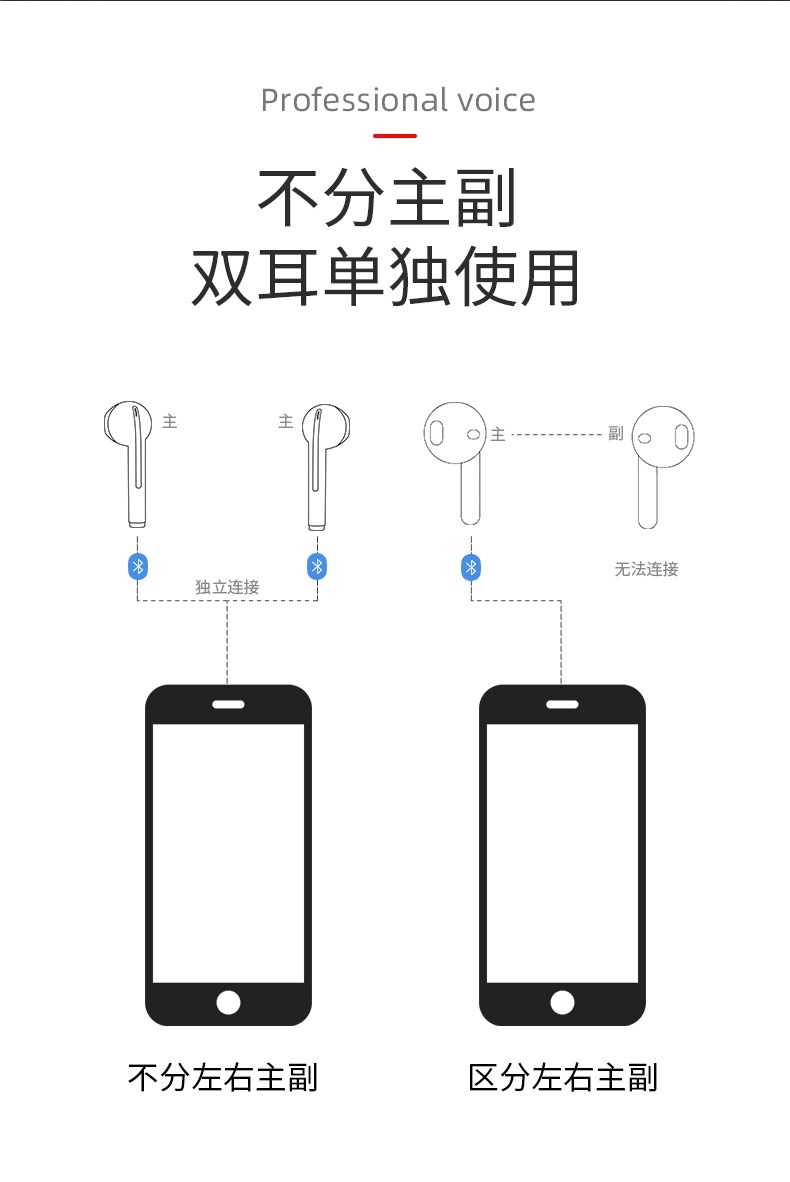 Professional voice

不分主副
双耳单独使用

主

主

主

副

独立连接

无法连接

不分左右主副

区分左右主副