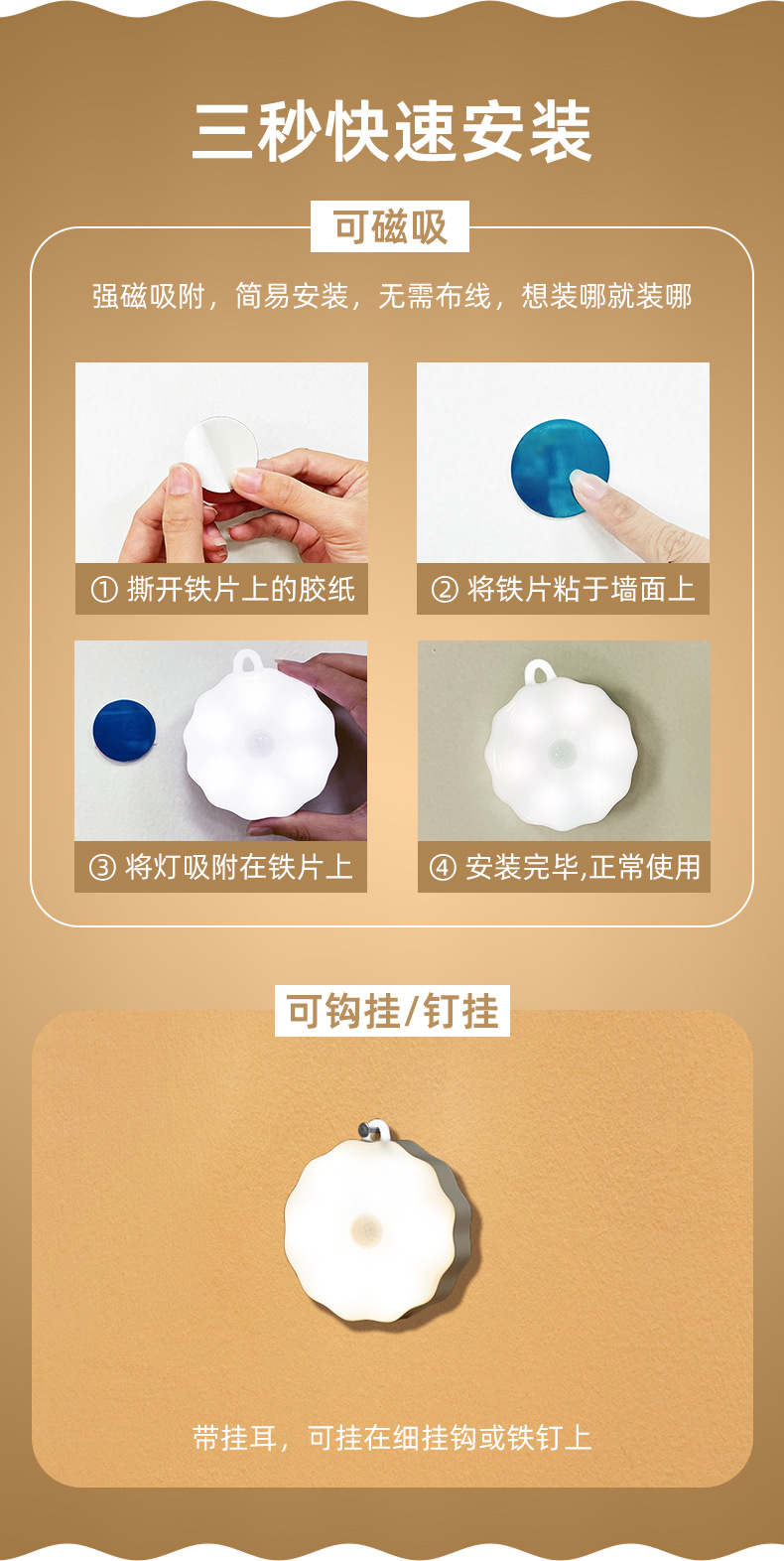 三秒快速安装

可磁吸

强磁吸附，简易安装，无需布线，想装哪就装哪

① 撕开铁片上的胶纸

② 将铁片粘于墙面上

③ 将灯吸附在铁片上

④ 安装完毕,正常使用

可钩挂/钉挂

带挂耳，可挂在细挂钩或铁钉上