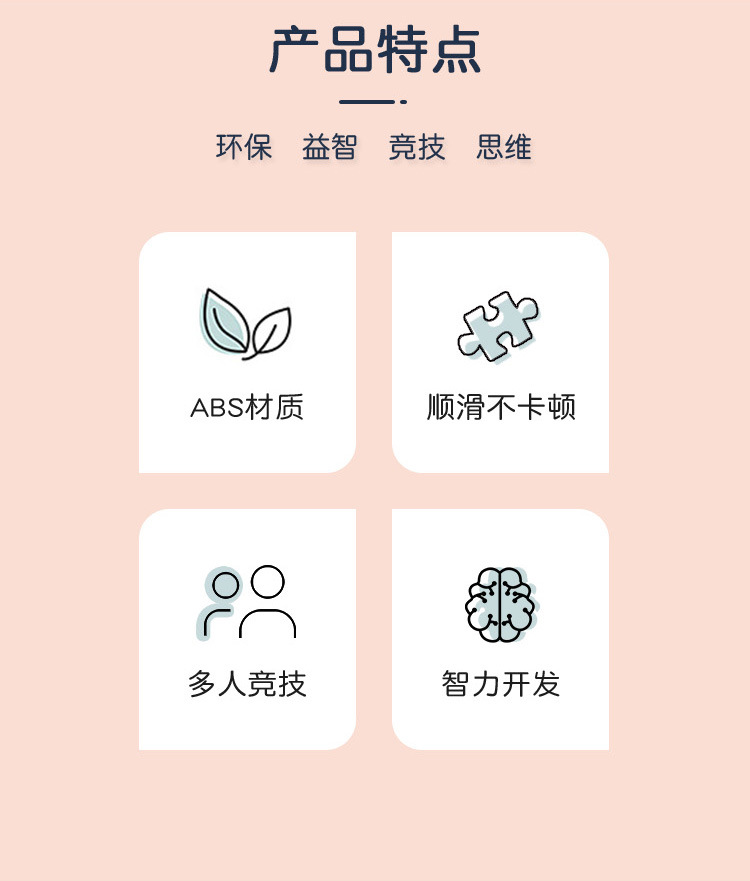 产品特点

环保 益智 竞技 思维

ABS材质

顺滑不卡顿

多人竞技

智力开发