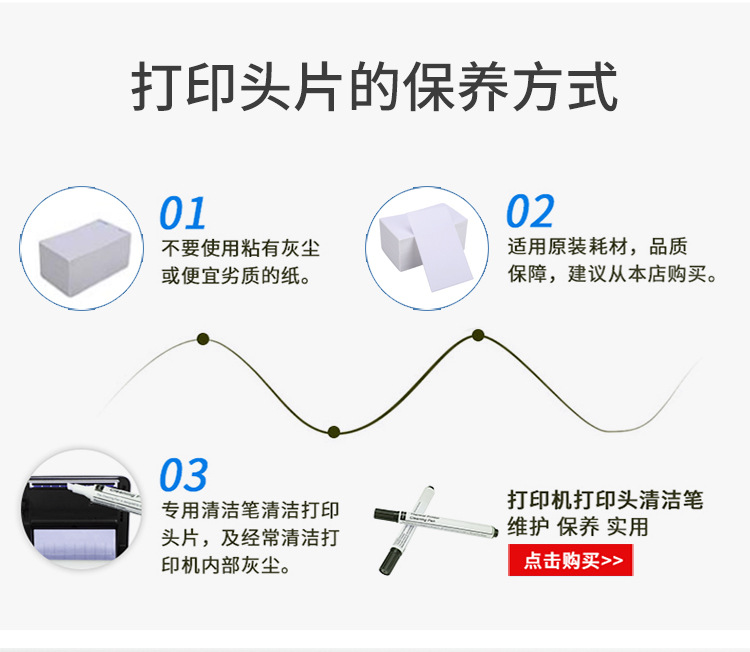 打印头片的保养方式

01
不要使用粘有灰尘或便宜劣质的纸。

02
适用原装耗材，品质保障，建议从本店购买。

03
专用清洁笔清洁打印头片，及经常清洁打印机内部灰尘。

打印机打印头清洁笔
维护 保养 实用
点击购买>>