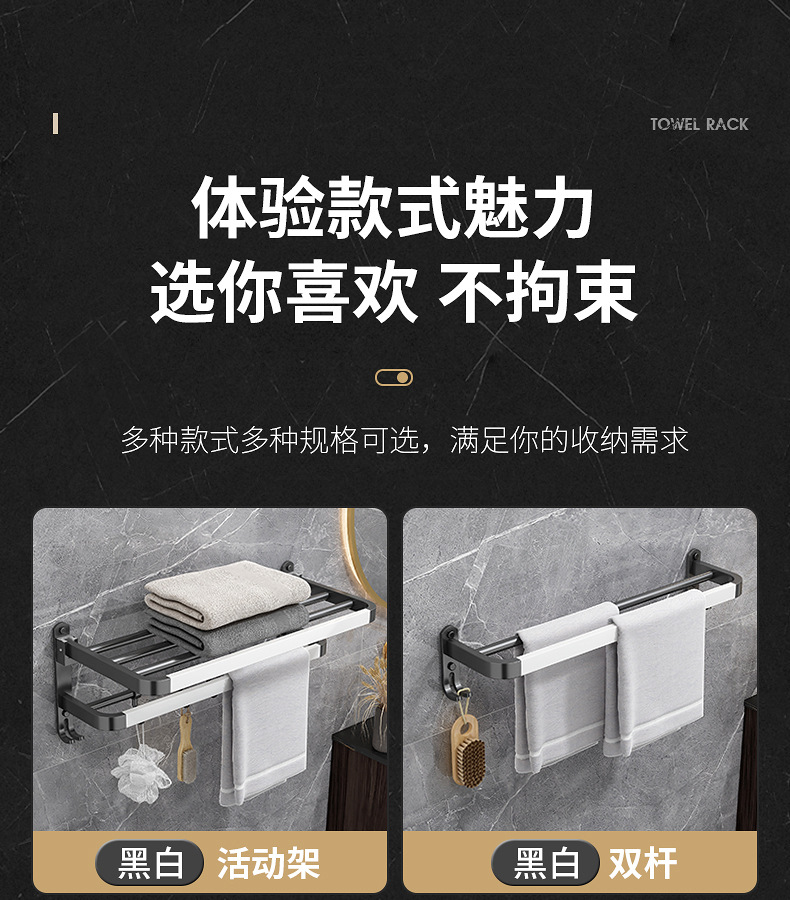 TOWEL RACK

体验款式魅力
选你喜欢 不拘束

多种款式多种规格可选，满足你的收纳需求

黑白 活动架

黑白 双杆