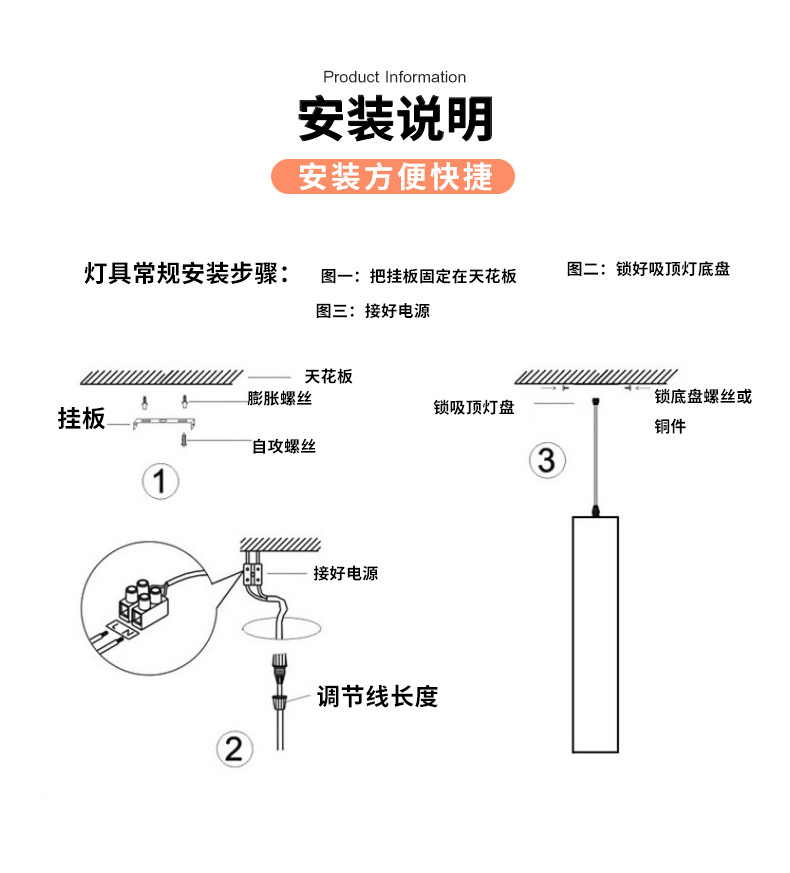 Product Information

安装说明

安装方便快捷

灯具常规安装步骤：

图一：把挂板固定在天花板

图二：锁好吸顶灯底盘

图三：接好电源

天花板

膨胀螺丝

挂板

自攻螺丝

1

锁吸顶灯盘

锁底盘螺丝或铜件

3

接好电源

调节线长度

2