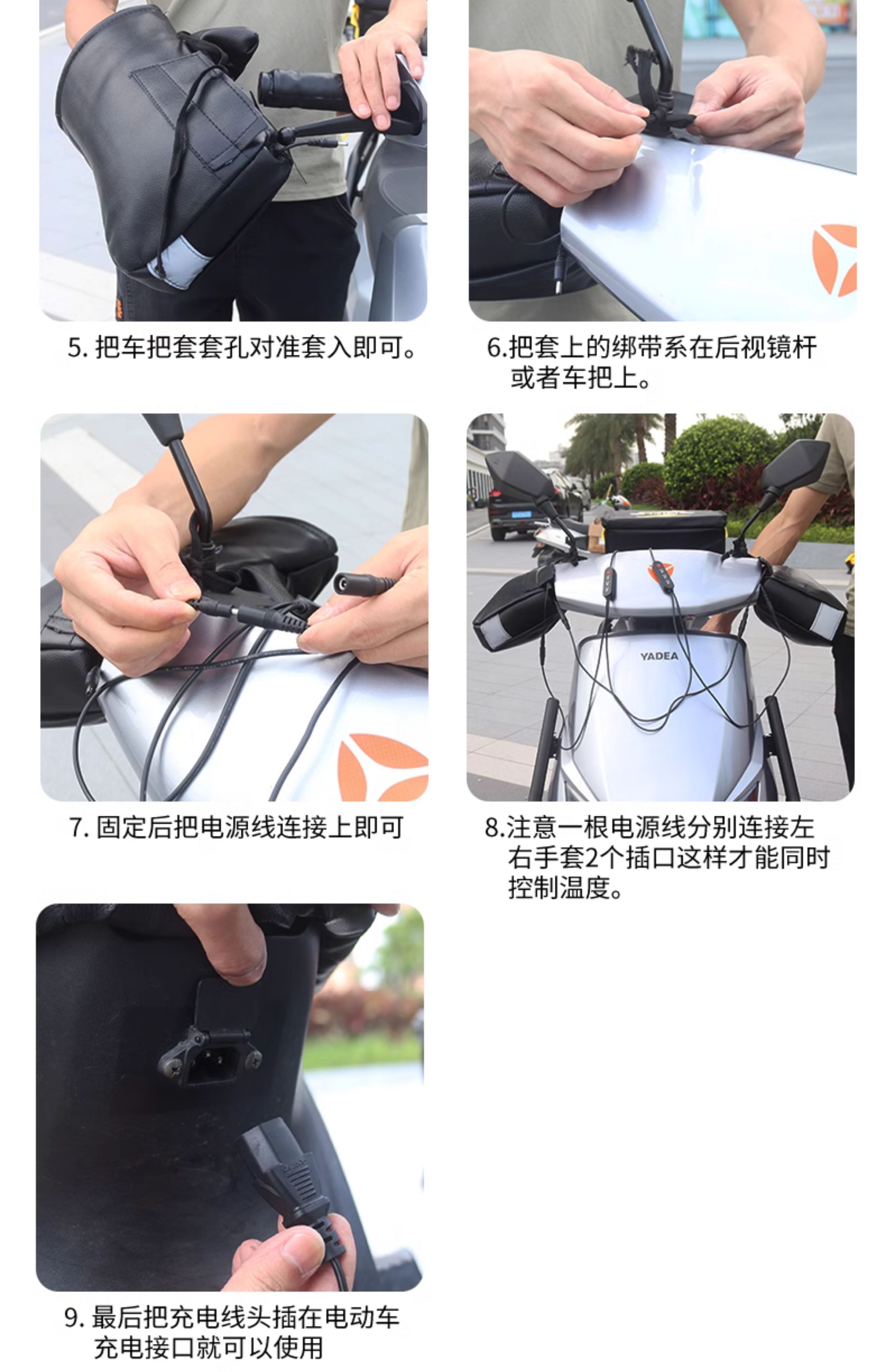 5. 把车把套套孔对准套入即可。

6.把套上的绑带系在后视镜杆或者车把上。

7. 固定后把电源线连接上即可

YADEA

8.注意一根电源线分别连接左右手套2个插口这样才能同时控制温度。

9. 最后把充电线头插在电动车充电接口就可以使用