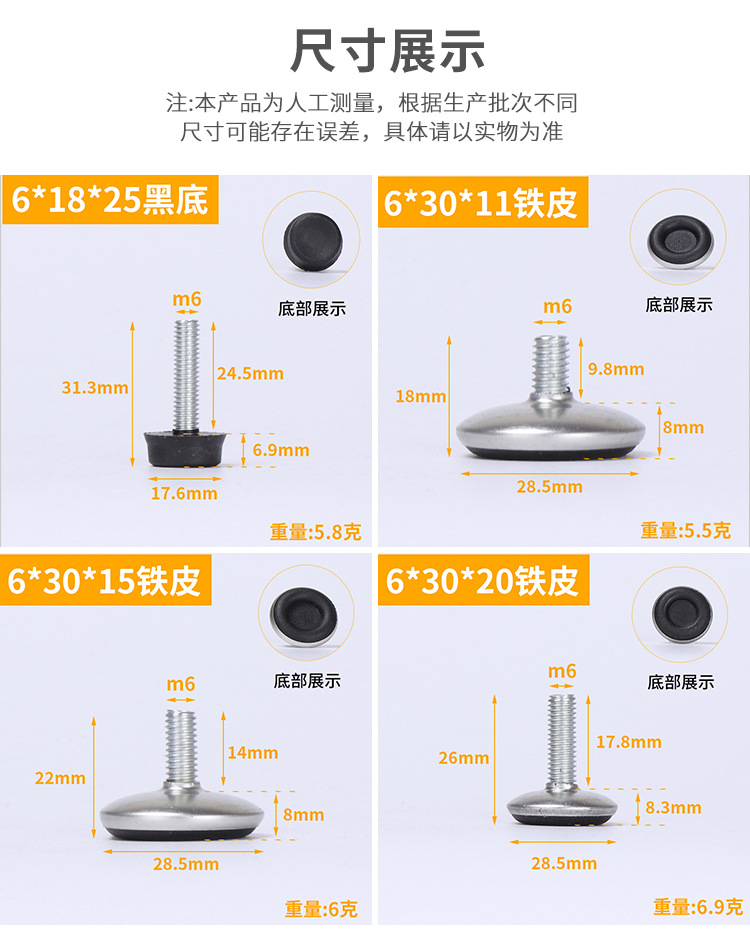 尺寸展示

注:本产品为人工测量，根据生产批次不同
尺寸可能存在误差，具体请以实物为准

6*18*25黑底

底部展示

m6

31.3mm

24.5mm

6.9mm

17.6mm

重量:5.8克

6*30*11铁皮

底部展示

m6

18mm

9.8mm

8mm

28.5mm

重量:5.5克

6*30*15铁皮

底部展示

m6

22mm

14mm

8mm

28.5mm

重量:6克

6*30*20铁皮

底部展示

m6

26mm

17.8mm

8.3mm

28.5mm

重量:6.9克