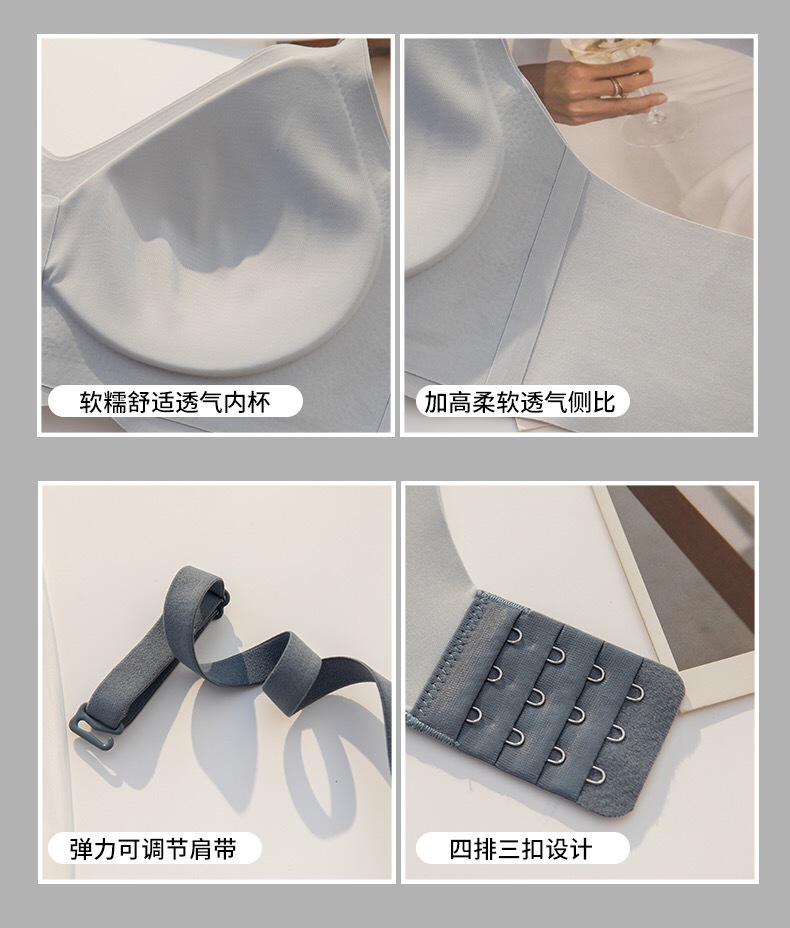 软糯舒适透气内杯

加高柔软透气侧比

弹力可调节肩带

四排三扣设计