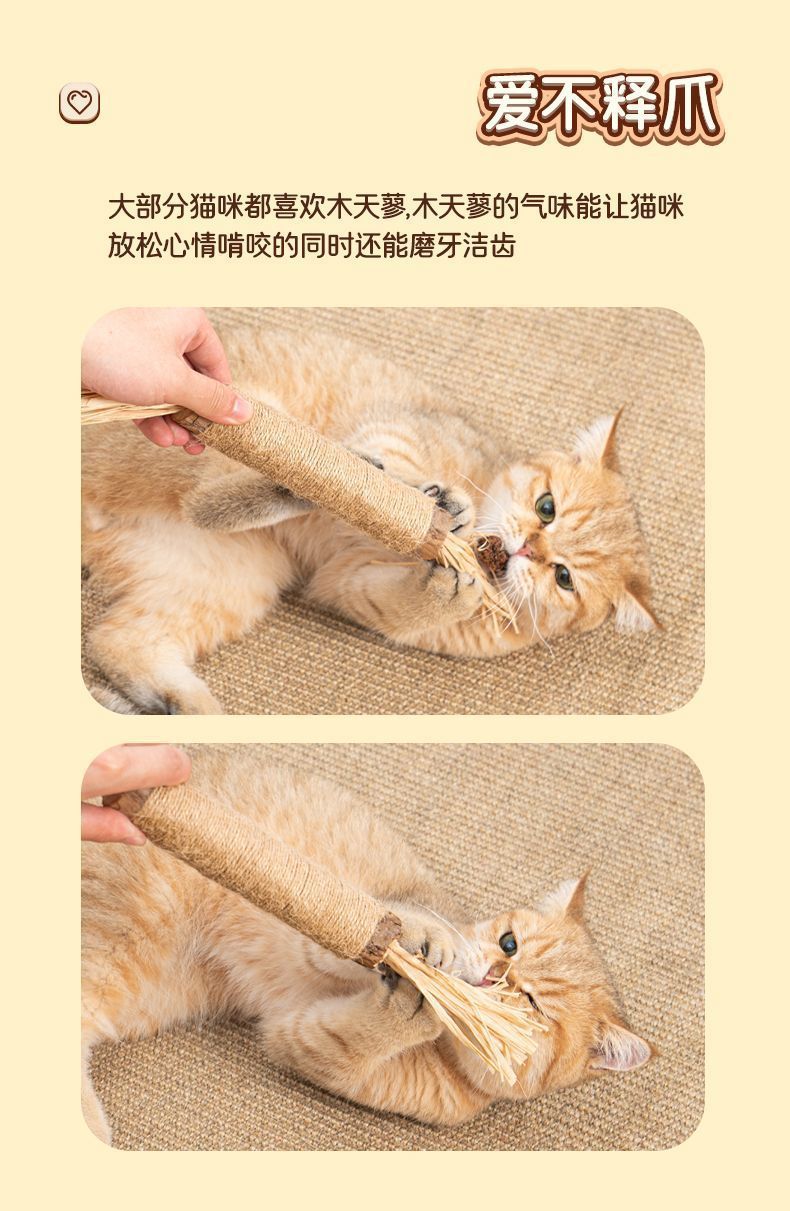 爱不释爪

大部分猫咪都喜欢木天蓼,木天蓼的气味能让猫咪放松心情啃咬的同时还能磨牙洁齿