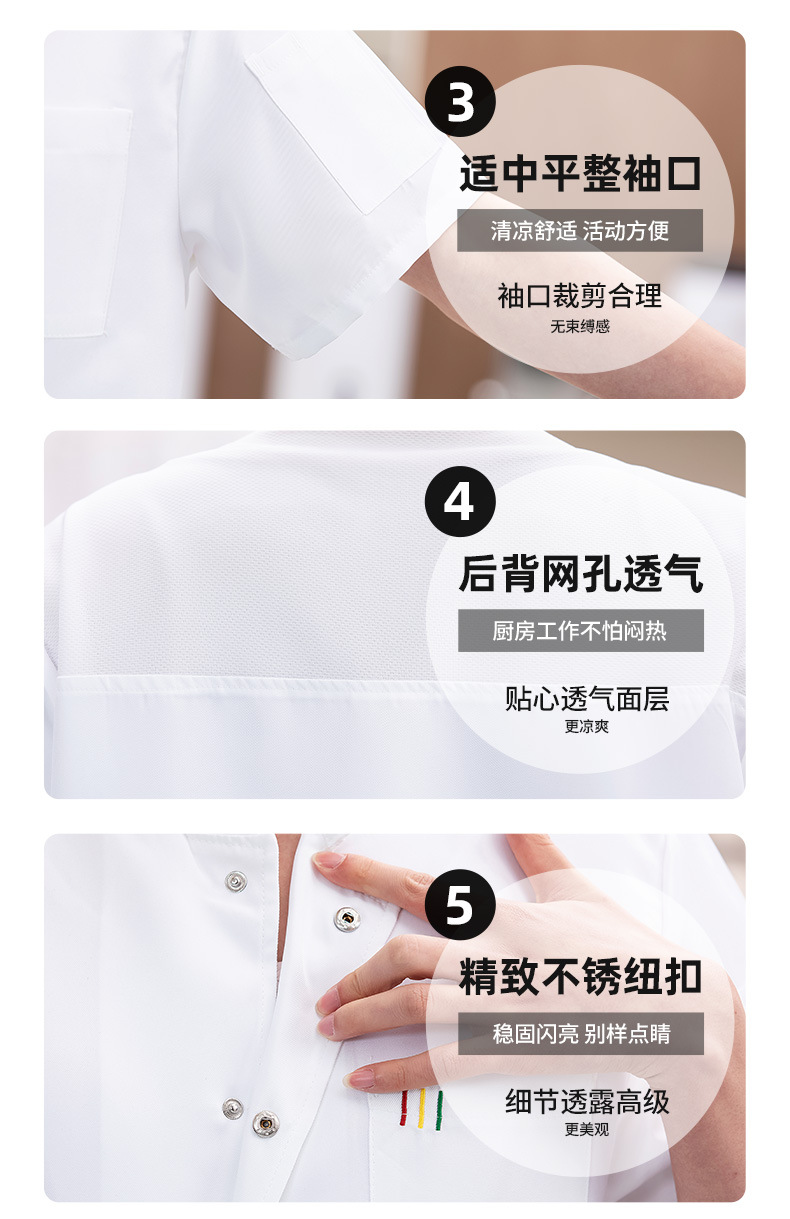 3

适中平整袖口

清凉舒适 活动方便

袖口裁剪合理

无束缚感

4

后背网孔透气

厨房工作不怕闷热

贴心透气面层

更凉爽

5

精致不锈纽扣

稳固闪亮 别样点睛

细节透露高级

更美观