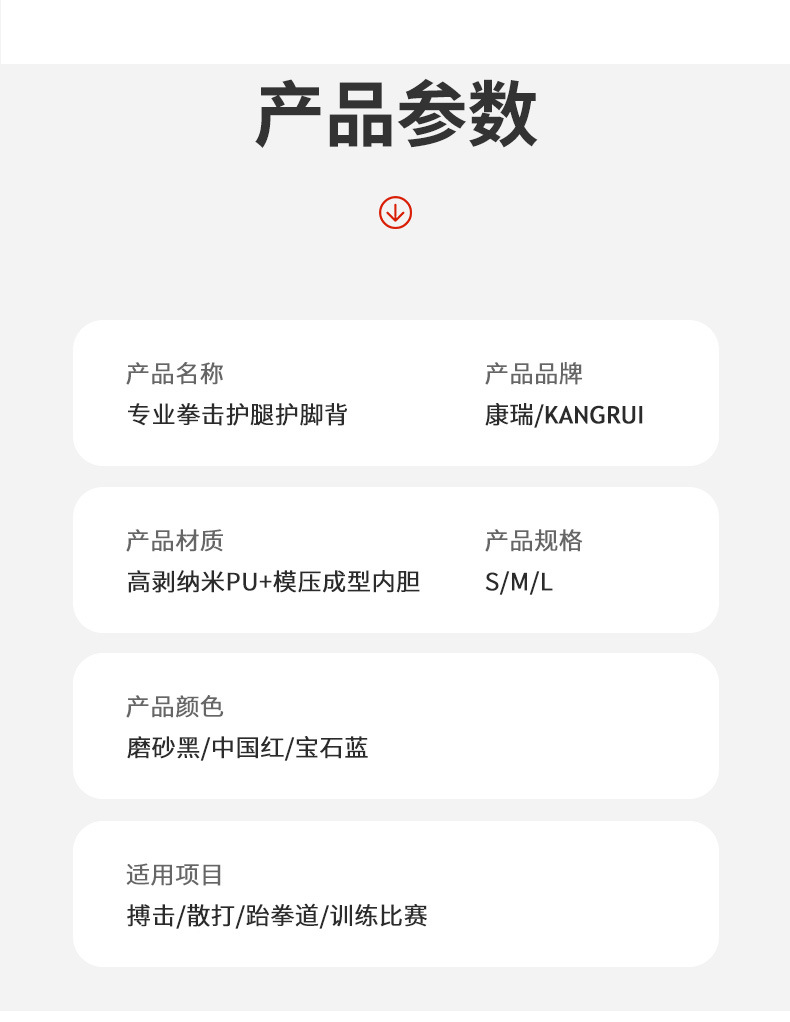 产品参数

产品名称
专业拳击护腿护脚背

产品品牌
康瑞/KANGRUI

产品材质
高剥纳米PU+模压成型内胆

产品规格
S/M/L

产品颜色
磨砂黑/中国红/宝石蓝

适用项目
搏击/散打/跆拳道/训练比赛