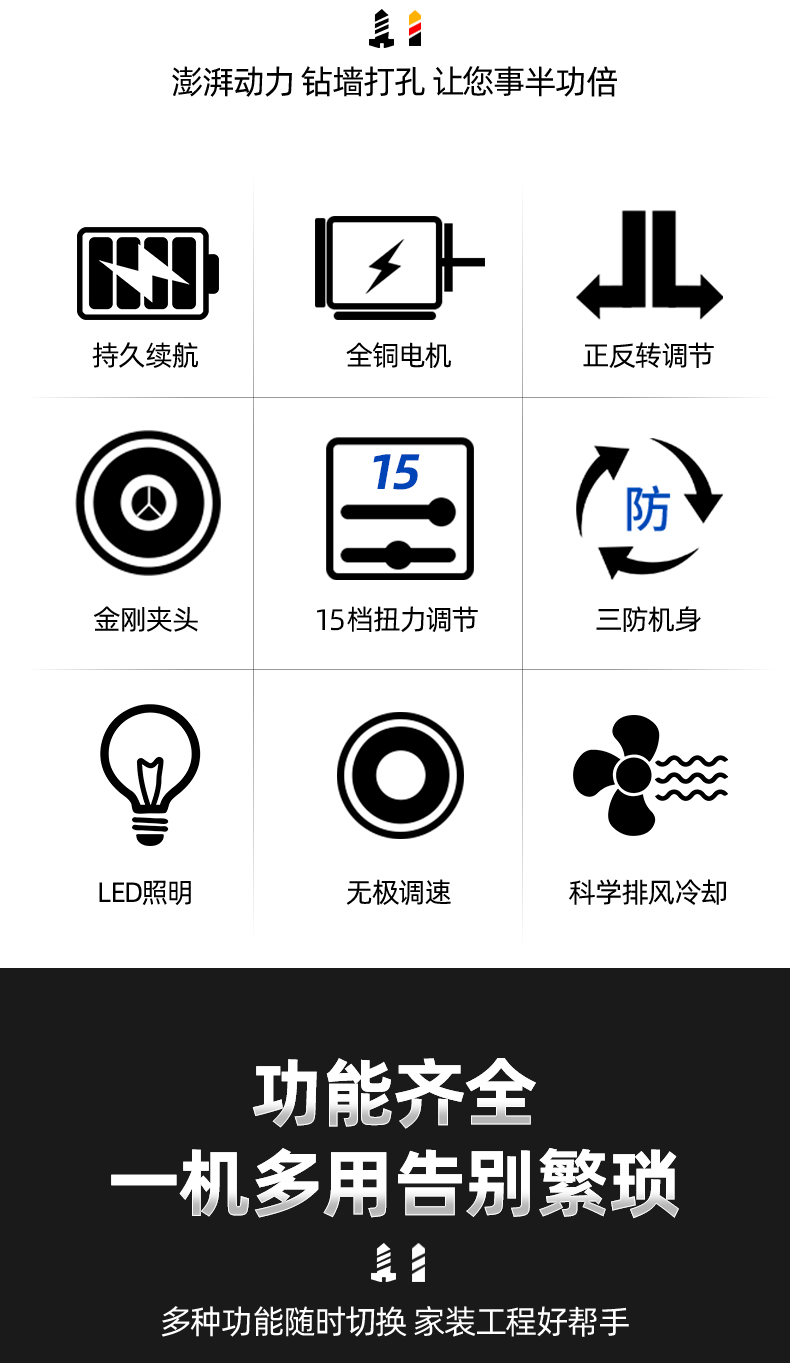 澎湃动力 钻墙打孔 让您事半功倍

持久续航

全铜电机

正反转调节

金刚夹头

15

15档扭力调节

防

三防机身

LED照明

无极调速

科学排风冷却

功能齐全
一机多用告别繁琐

多种功能随时切换 家装工程好帮手