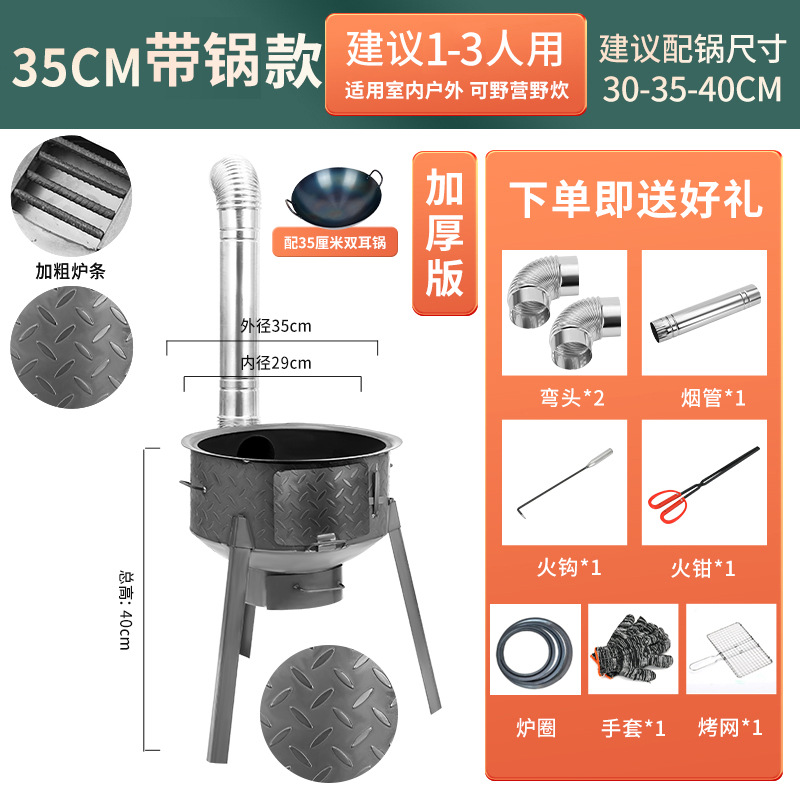 35CM带锅款

建议1-3人用
适用室内户外 可野营野炊

建议配锅尺寸
30-35-40CM

加粗炉条

配35厘米双耳锅

外径35cm

内径29cm

总高: 40cm

加厚版

下单即送好礼

弯头*2

烟管*1

火钩*1

火钳*1

炉圈

手套*1

烤网*1