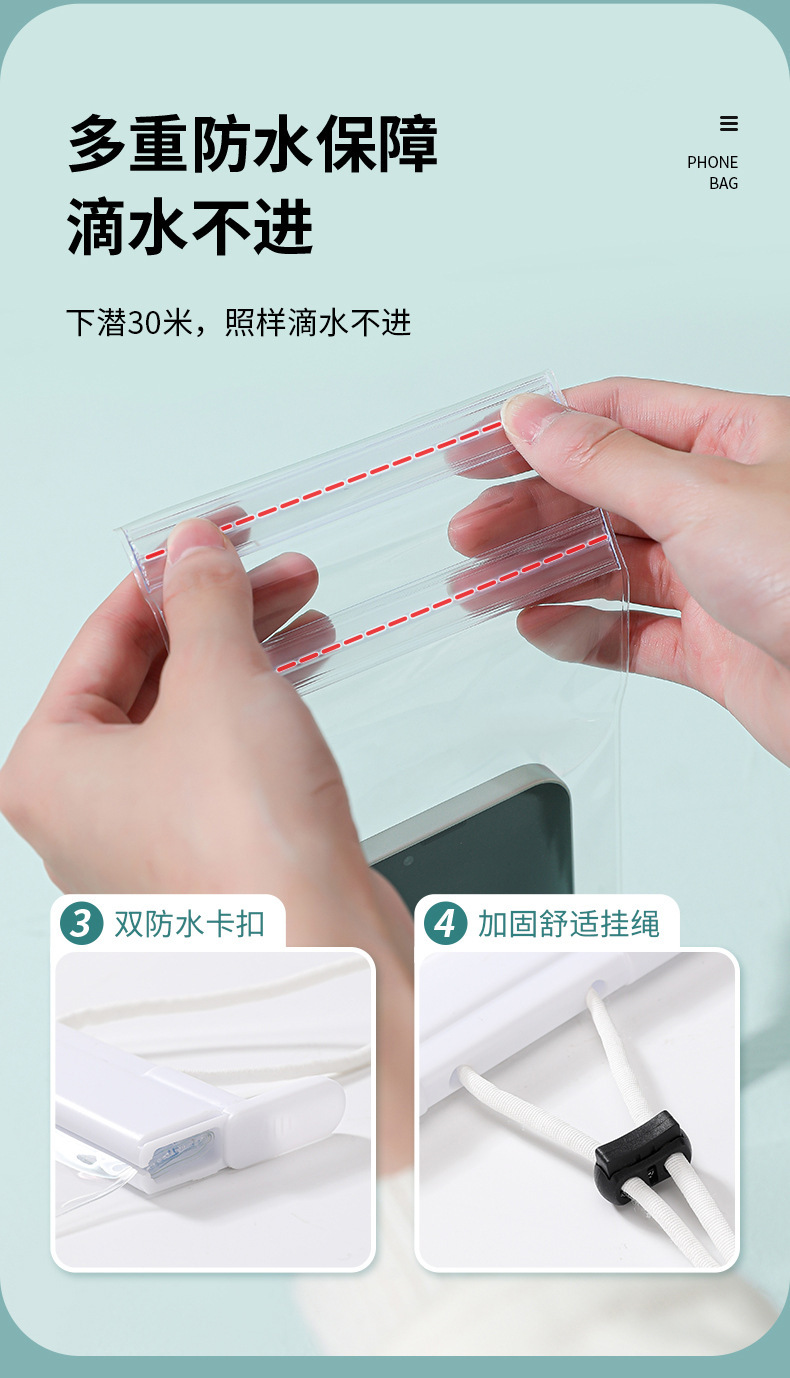 多重防水保障
滴水不进

PHONE BAG

下潜30米，照样滴水不进

3 双防水卡扣

4 加固舒适挂绳