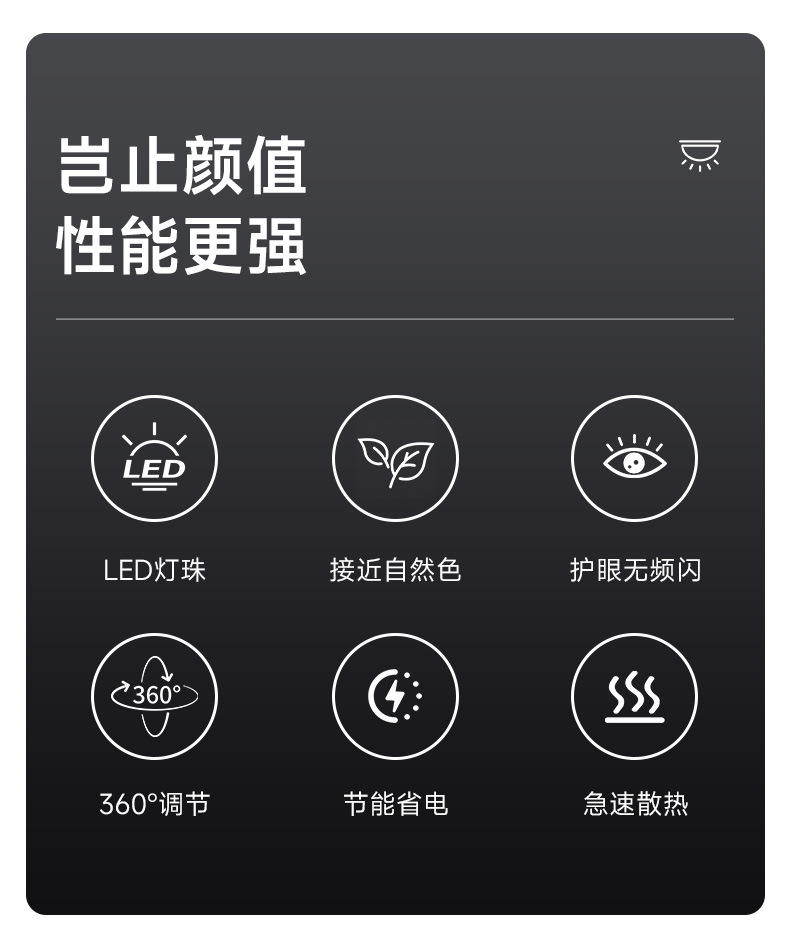 岂止颜值
性能更强

LED

LED灯珠

接近自然色

护眼无频闪

360°

360°调节

节能省电

急速散热