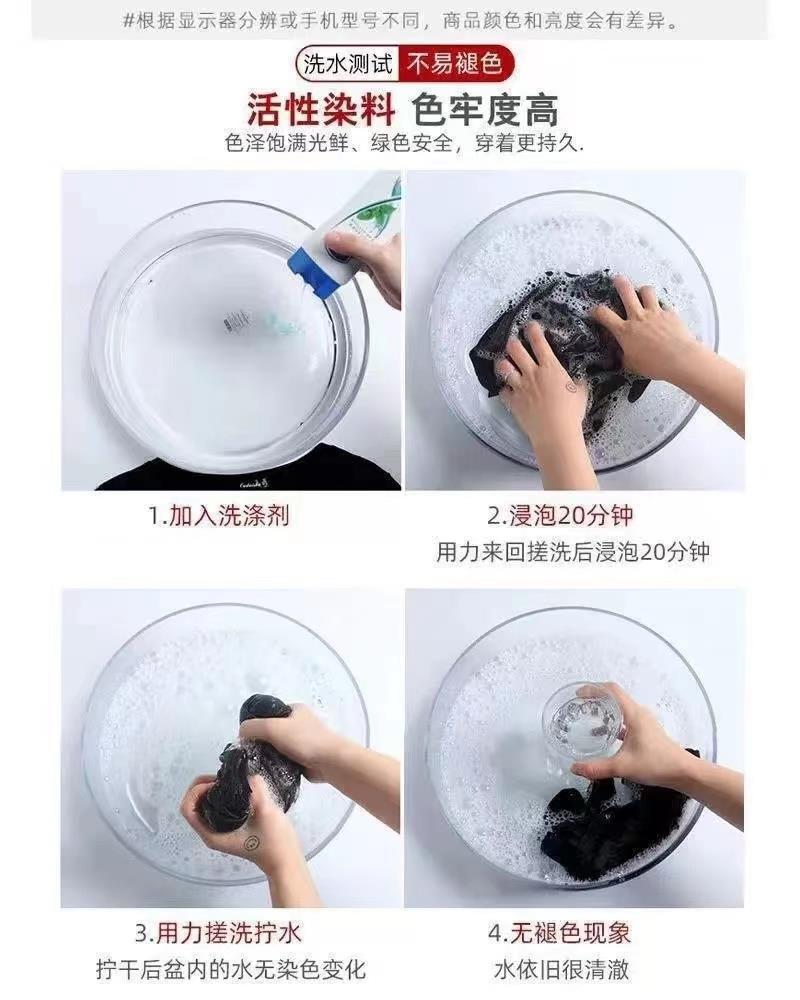 #根据显示器分辨或手机型号不同，商品颜色和亮度会有差异。

洗水测试 不易褪色

活性染料 色牢度高

色泽饱满光鲜、绿色安全，穿着更持久.

1.加入洗涤剂

2.浸泡20分钟

用力来回搓洗后浸泡20分钟

3.用力搓洗拧水

拧干后盆内的水无染色变化

4.无褪色现象

水依旧很清澈