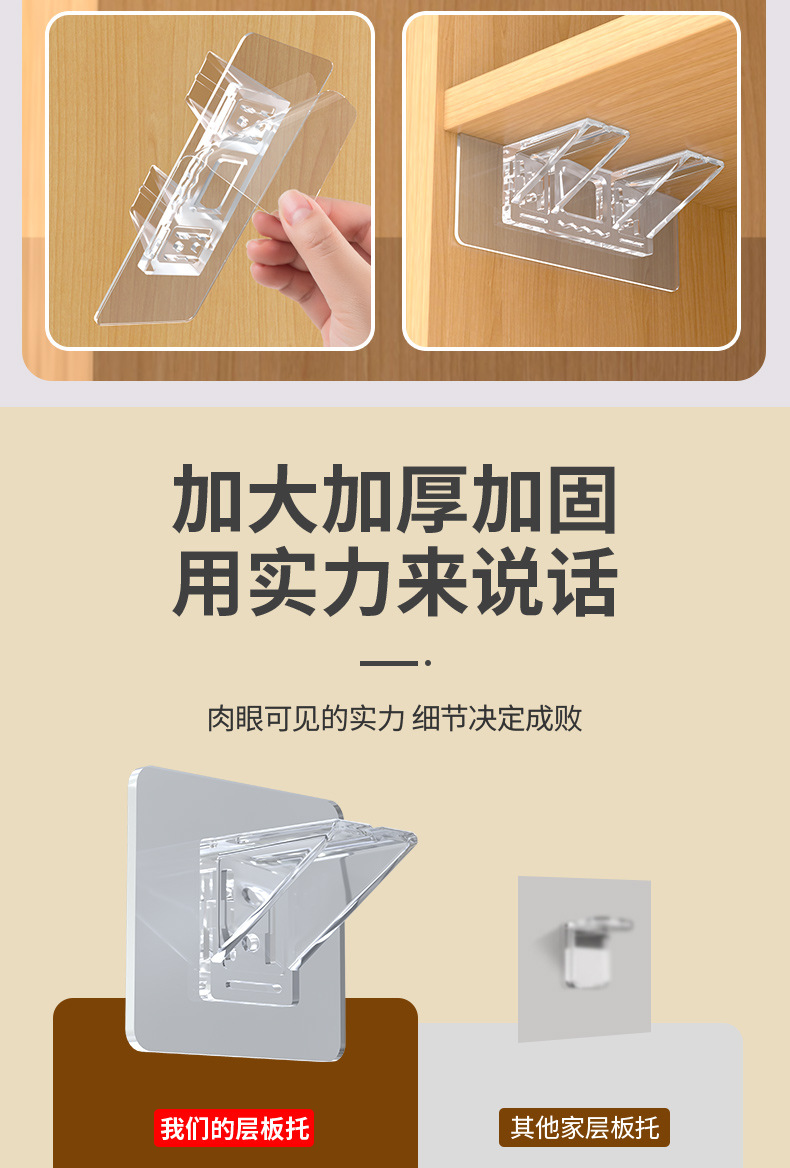 加大加厚加固
用实力来说话

肉眼可见的实力 细节决定成败

我们的层板托

其他家层板托