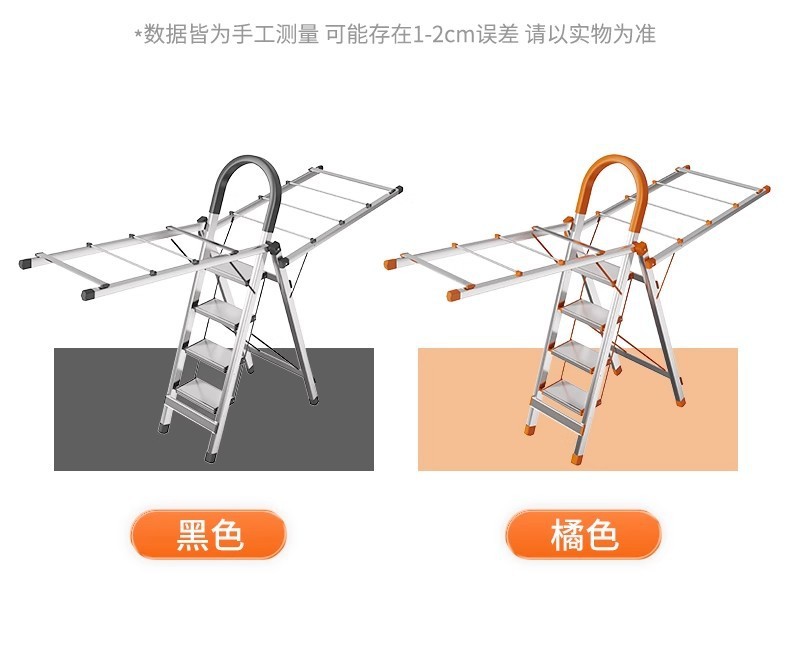 *数据皆为手工测量 可能存在1-2cm误差 请以实物为准

黑色

橘色