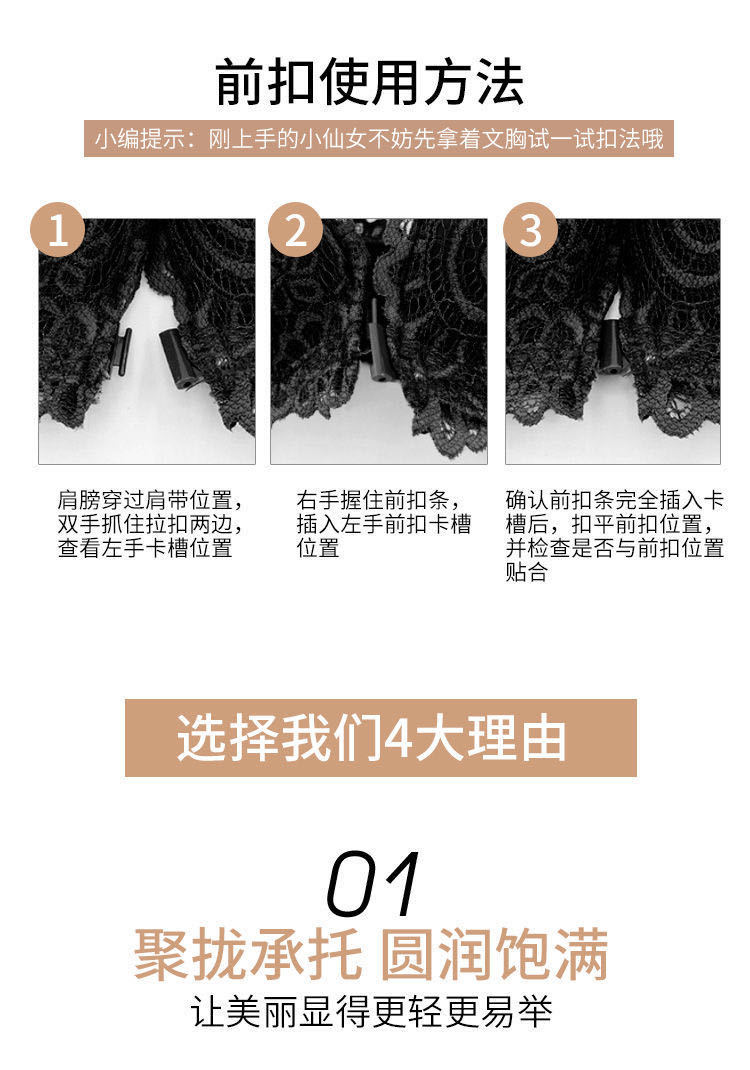 前扣使用方法

小编提示：刚上手的小仙女不妨先拿着文胸试一试扣法哦

1

肩膀穿过肩带位置，双手抓住拉扣两边，查看左手卡槽位置

2

右手握住前扣条，插入左手前扣卡槽位置

3

确认前扣条完全插入卡槽后，扣平前扣位置，并检查是否与前扣位置贴合

选择我们4大理由

01

聚拢承托 圆润饱满

让美丽显得更轻更易举