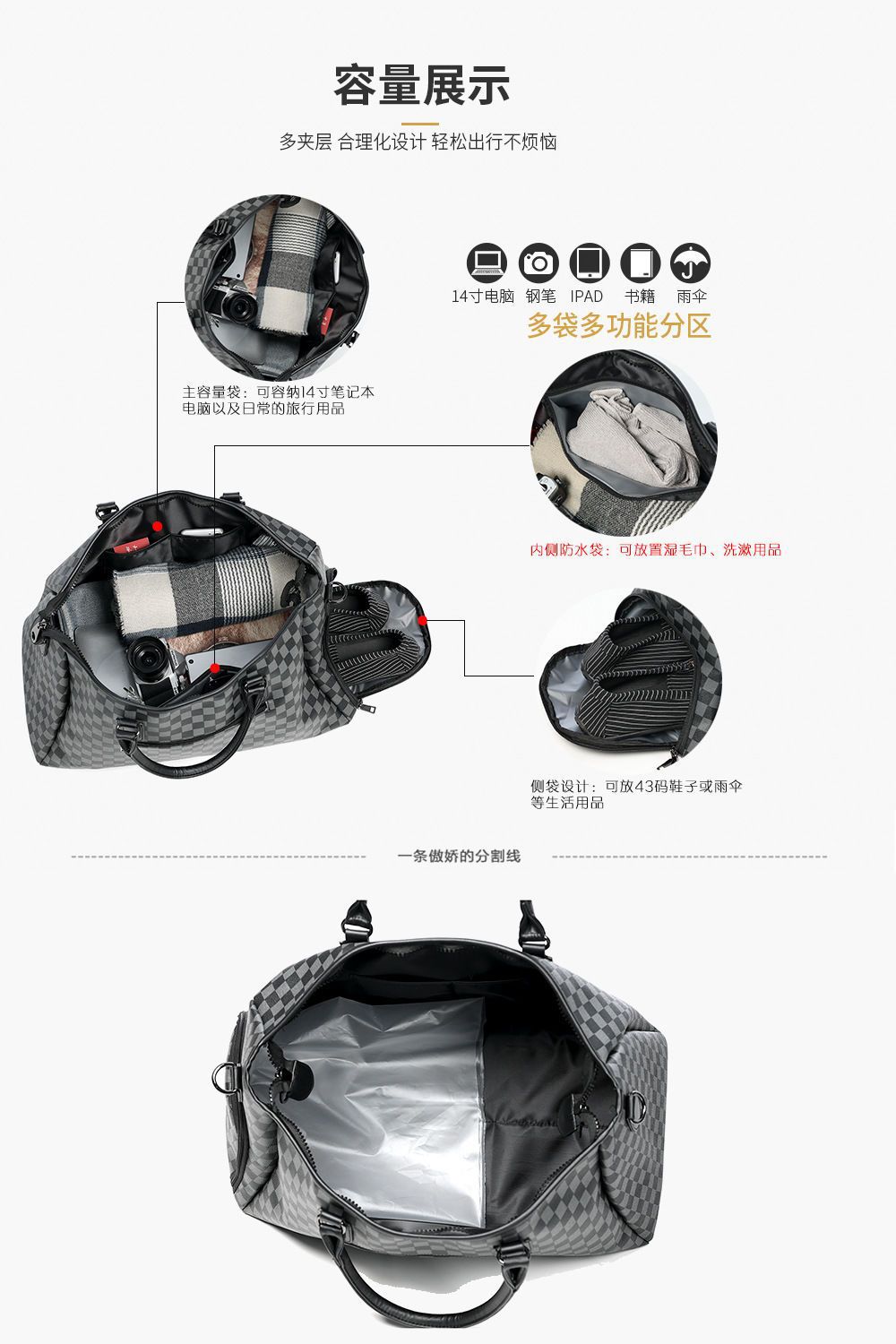 容量展示

多夹层 合理化设计 轻松出行不烦恼

14寸电脑 钢笔 IPAD 书籍 雨伞

多袋多功能分区

主容量袋：可容纳14寸笔记本电脑以及日常的旅行用品

内侧防水袋：可放置湿毛巾、洗漱用品

侧袋设计：可放43码鞋子或雨伞等生活用品

一条傲娇的分割线