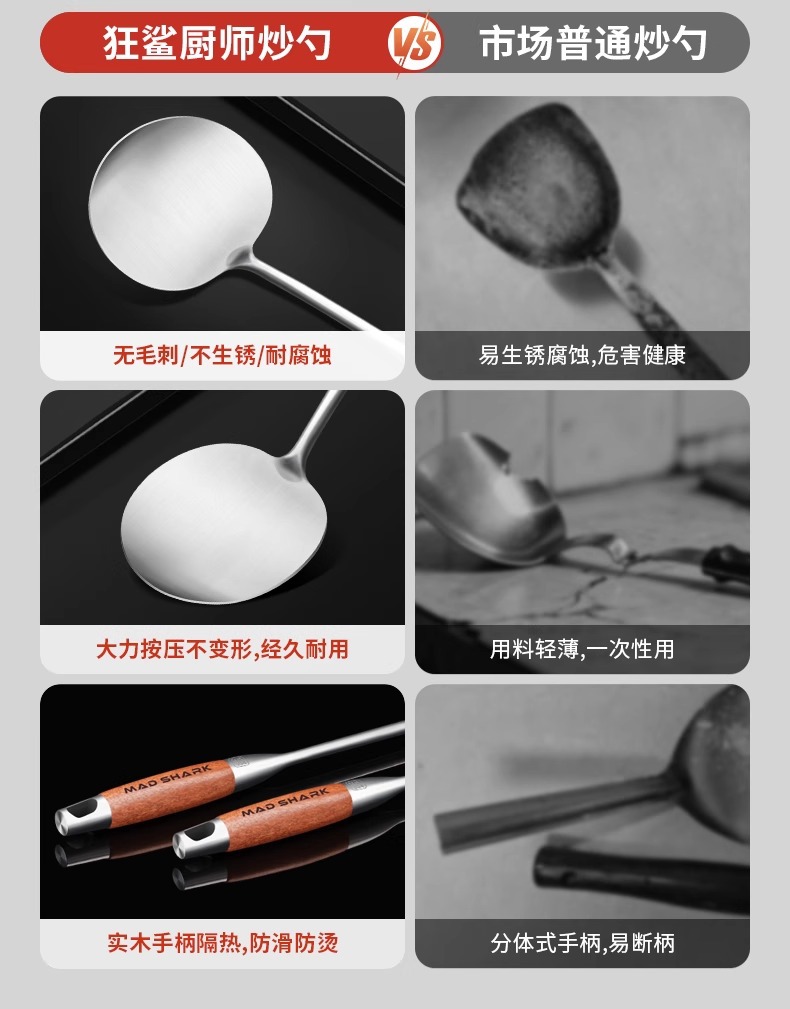 狂鲨厨师炒勺 VS 市场普通炒勺

无毛刺/不生锈/耐腐蚀

易生锈腐蚀,危害健康

大力按压不变形,经久耐用

用料轻薄,一次性用

MAD SHARK

MAD SHARK

实木手柄隔热,防滑防烫

分体式手柄,易断柄