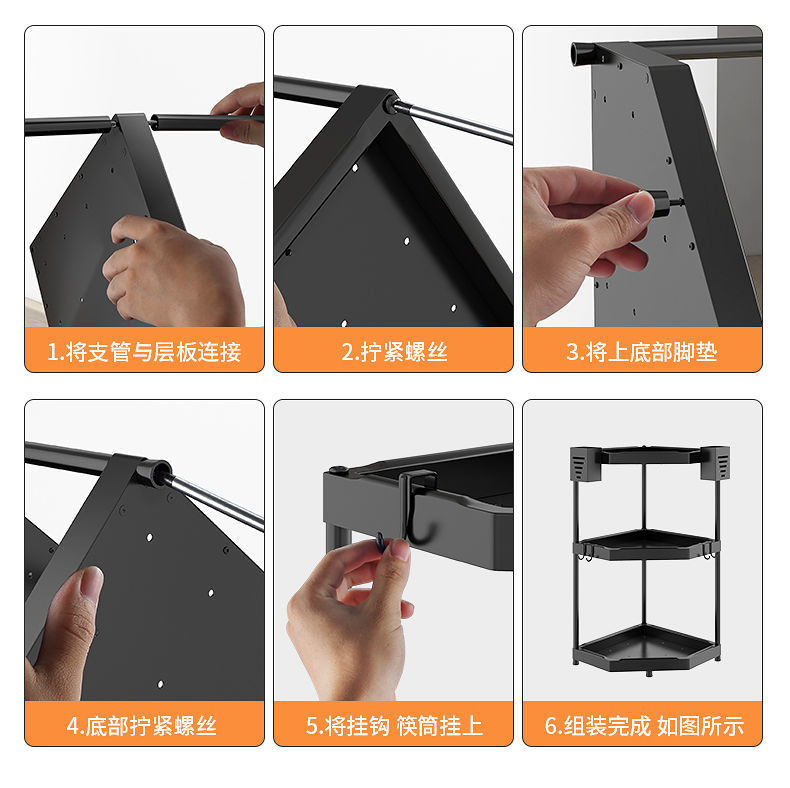 1.将支管与层板连接

2.拧紧螺丝

3.将上底部脚垫

4.底部拧紧螺丝

5.将挂钩 筷筒挂上

6.组装完成 如图所示