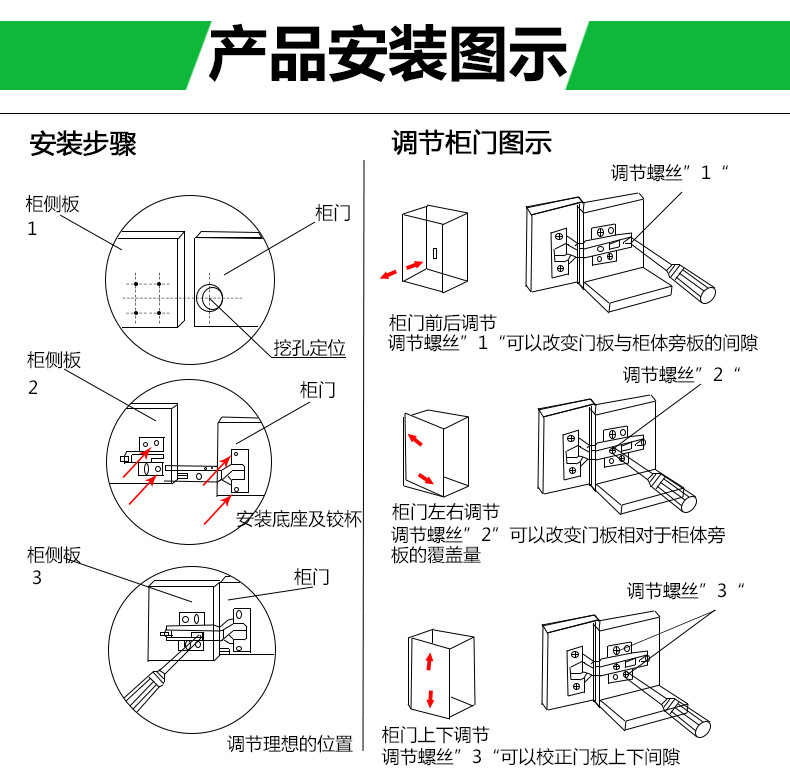 产品安装图示

安装步骤

柜侧板
1

柜门

挖孔定位

柜侧板
2

柜门

安装底座及铰杯

柜侧板
3

柜门

调节理想的位置

调节柜门图示

调节螺丝”1“

柜门前后调节
调节螺丝”1“可以改变门板与柜体旁板的间隙

调节螺丝”2“

柜门左右调节
调节螺丝”2”可以改变门板相对于柜体旁板的覆盖量

调节螺丝”3“

柜门上下调节
调节螺丝”3“可以校正门板上下间隙