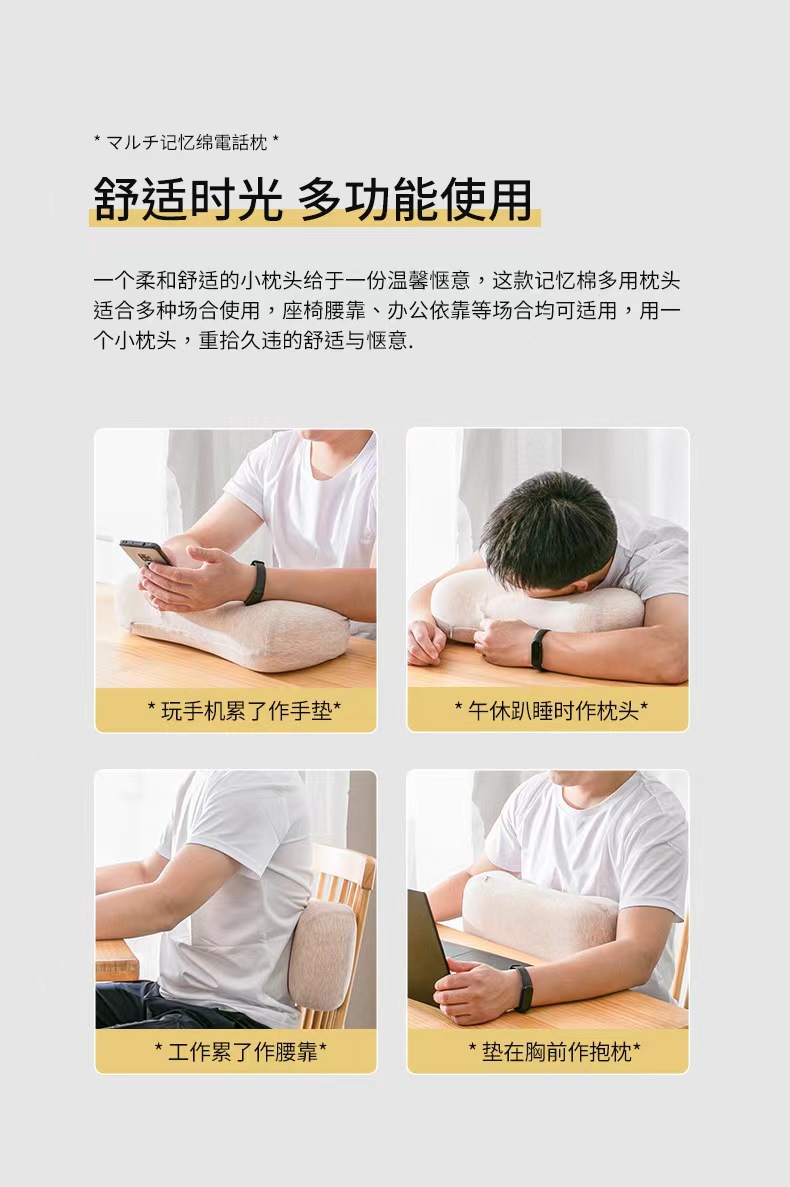 * マルチ记忆绵電話枕 *

舒适时光 多功能使用

一个柔和舒适的小枕头给于一份温馨惬意，这款记忆棉多用枕头适合多种场合使用，座椅腰靠、办公依靠等场合均可适用，用一个小枕头，重拾久违的舒适与惬意.

* 玩手机累了作手垫*

* 午休趴睡时作枕头*

* 工作累了作腰靠*

* 垫在胸前作抱枕*