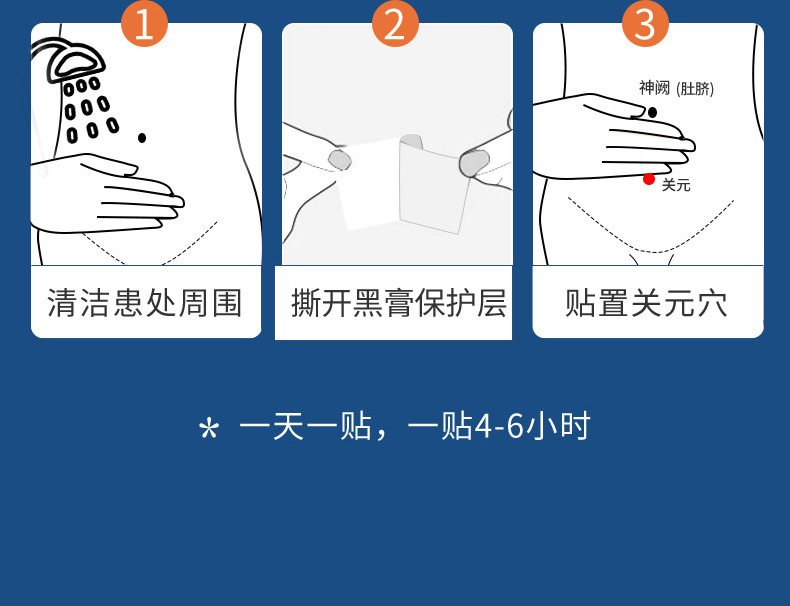 1

清洁患处周围

2

撕开黑膏保护层

3

神阙 (肚脐)

关元

贴置关元穴

* 一天一贴，一贴4-6小时