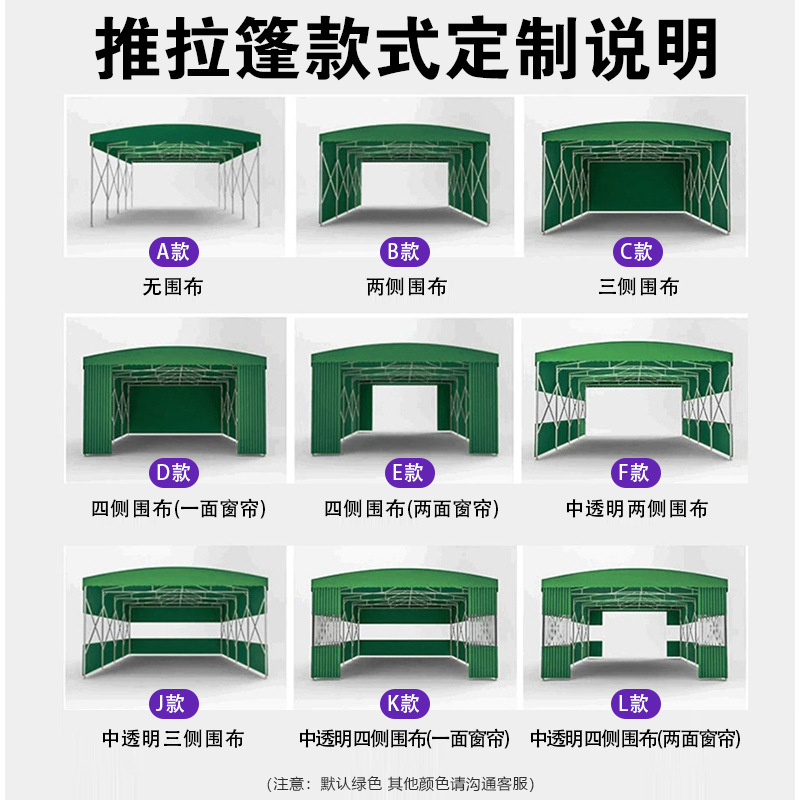 推拉篷款式定制说明

A款
无围布

B款
两侧围布

C款
三侧围布

D款
四侧围布(一面窗帘)

E款
四侧围布(两面窗帘)

F款
中透明两侧围布

J款
中透明三侧围布

K款
中透明四侧围布(一面窗帘)

L款
中透明四侧围布(两面窗帘)

(注意：默认绿色 其他颜色请沟通客服)